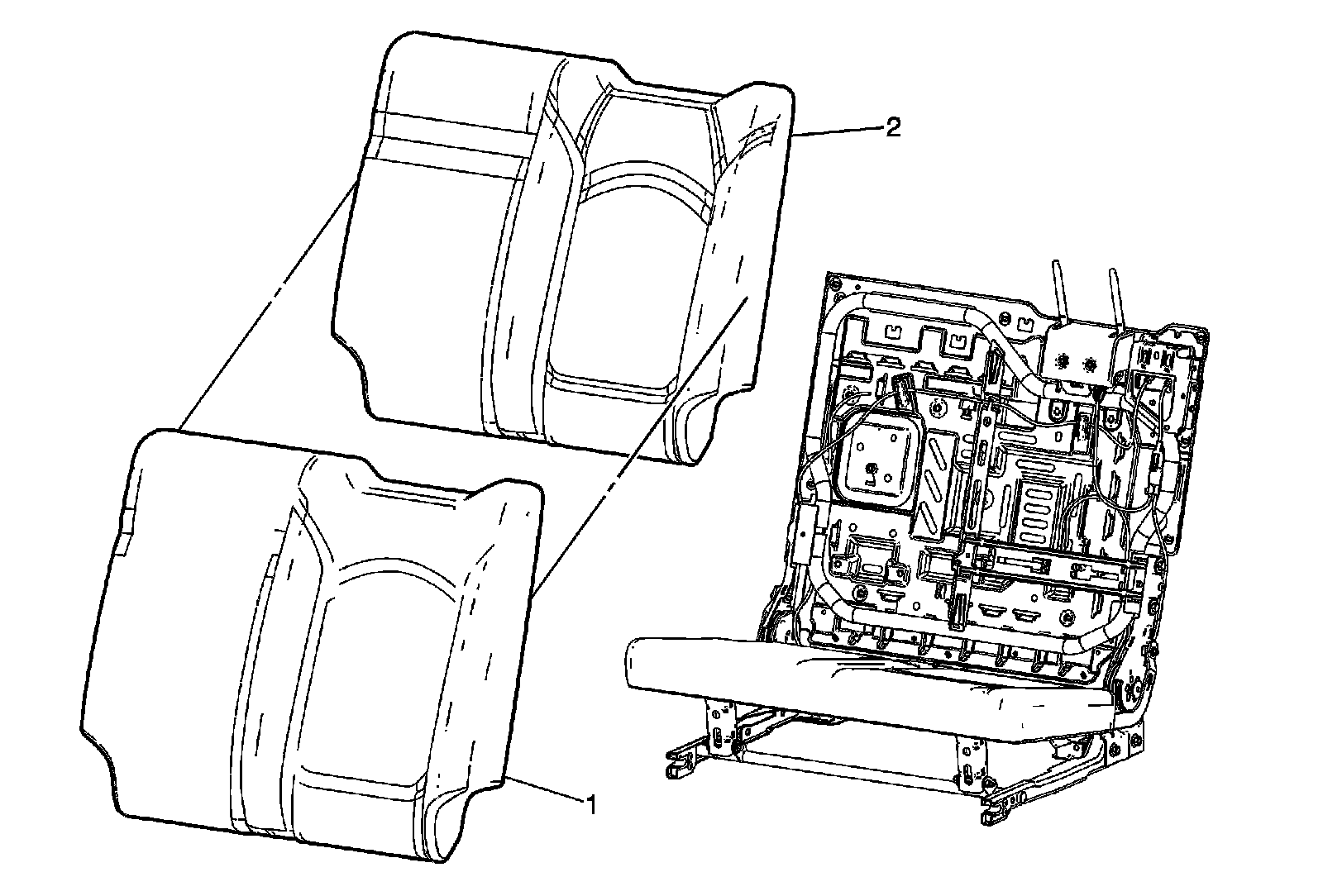 2

1