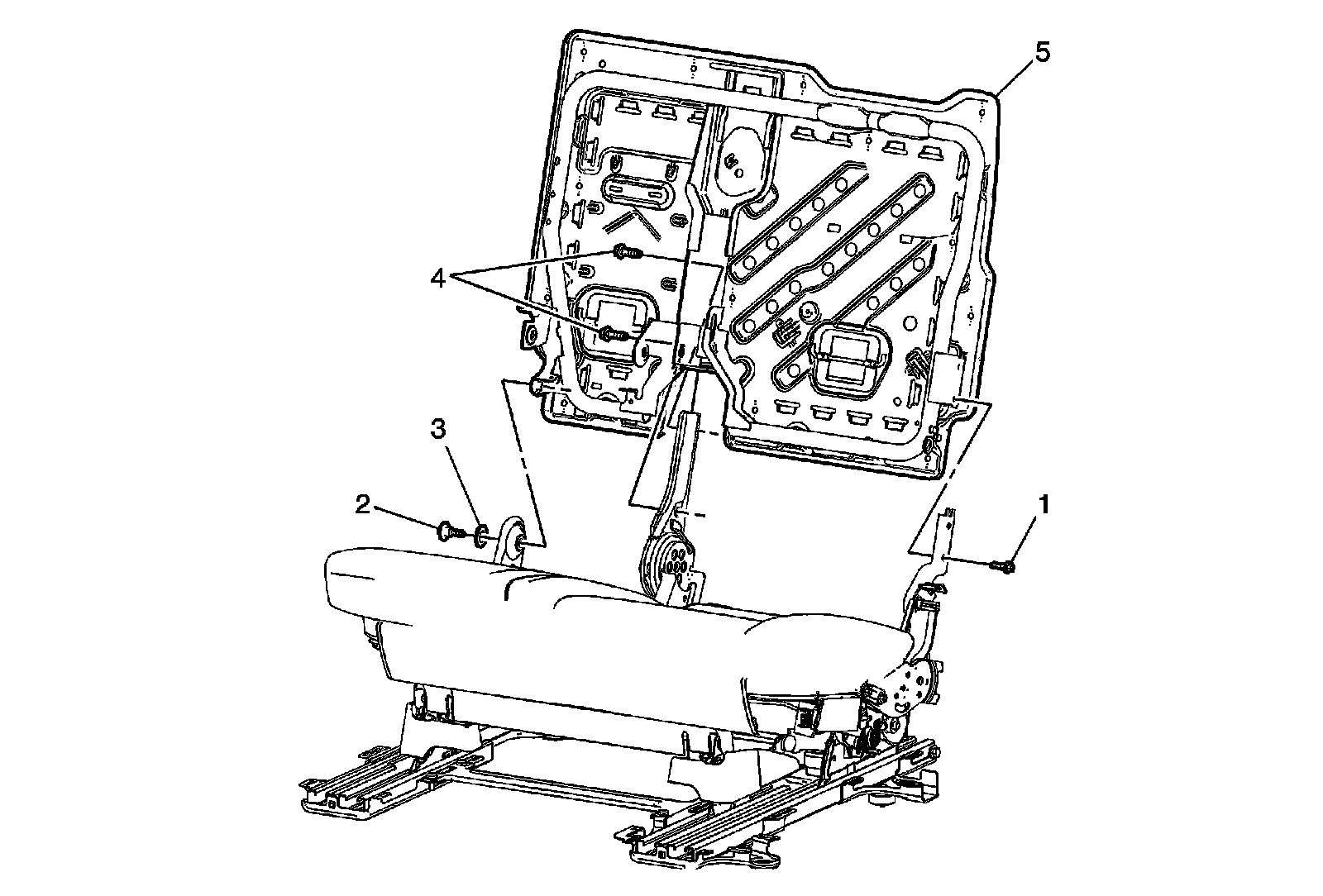 5
4
3
2
1