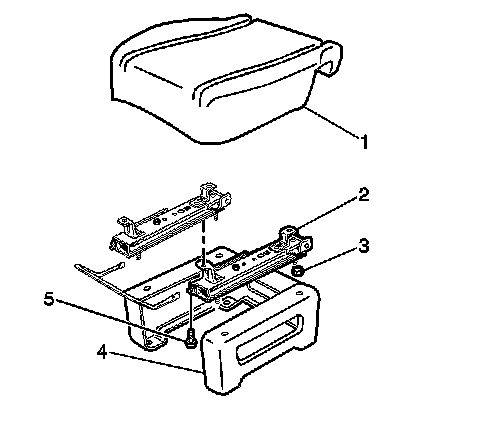 1
2
3
5
4