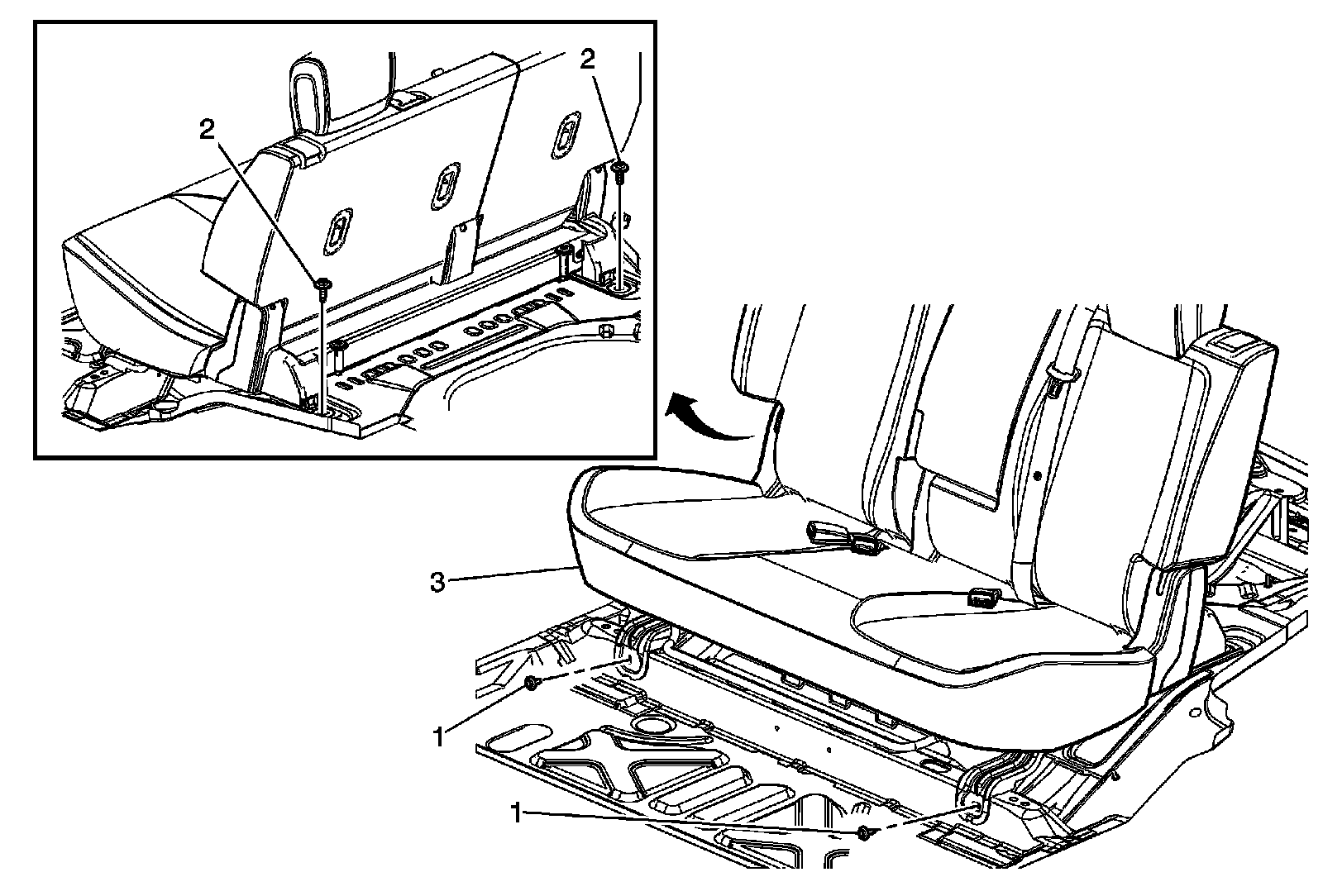 2
2
3
1
1