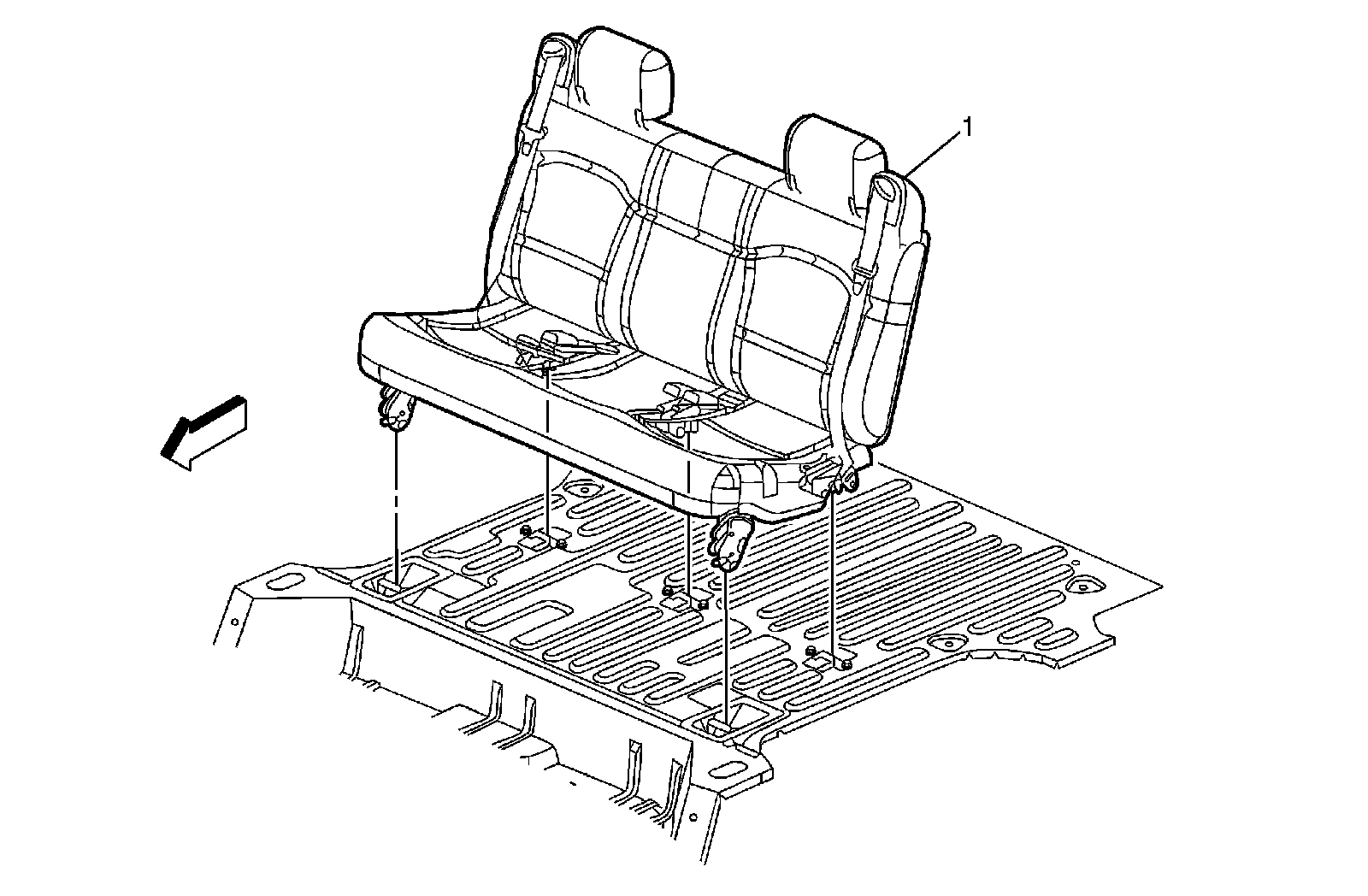 1