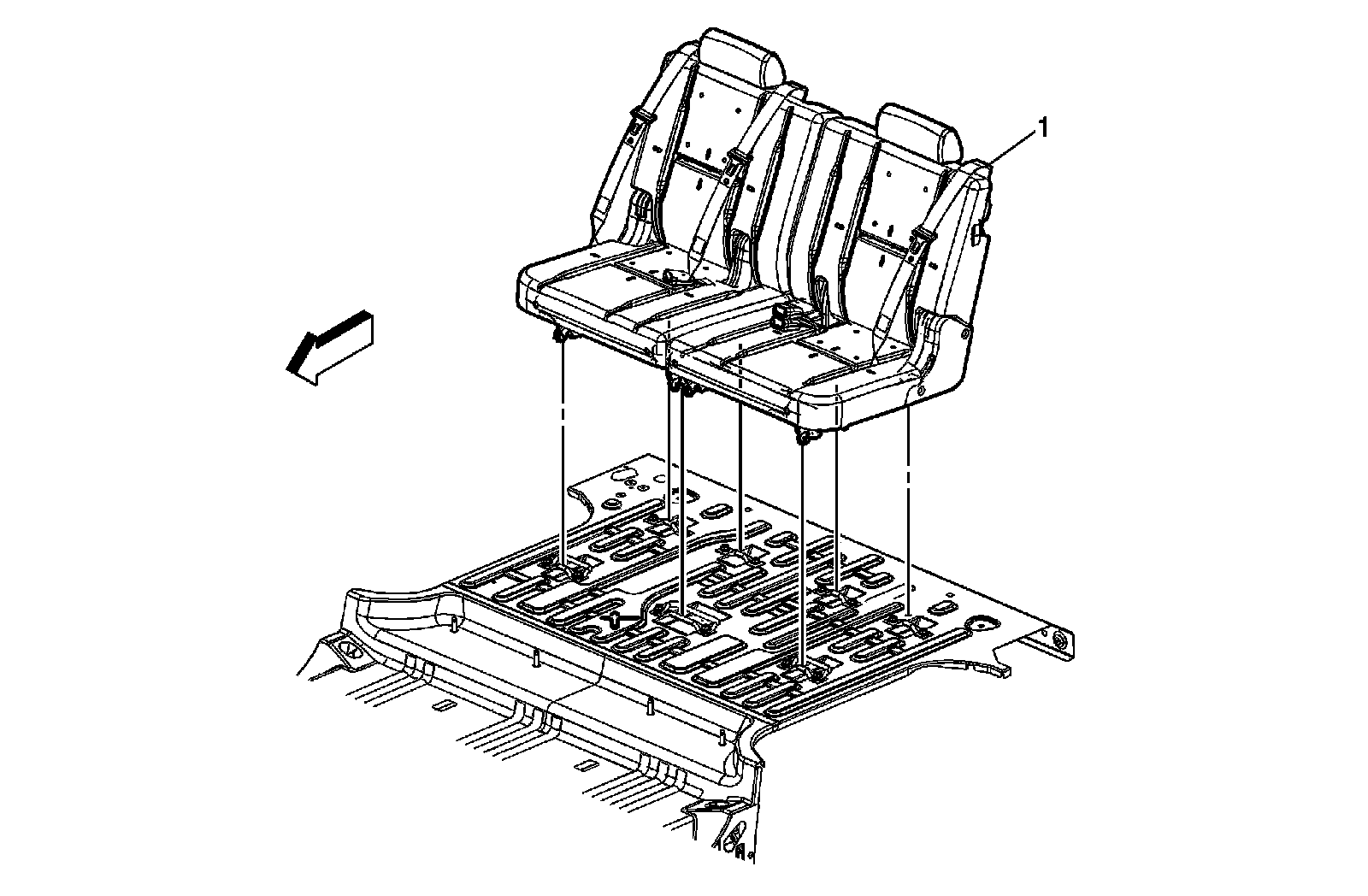 1