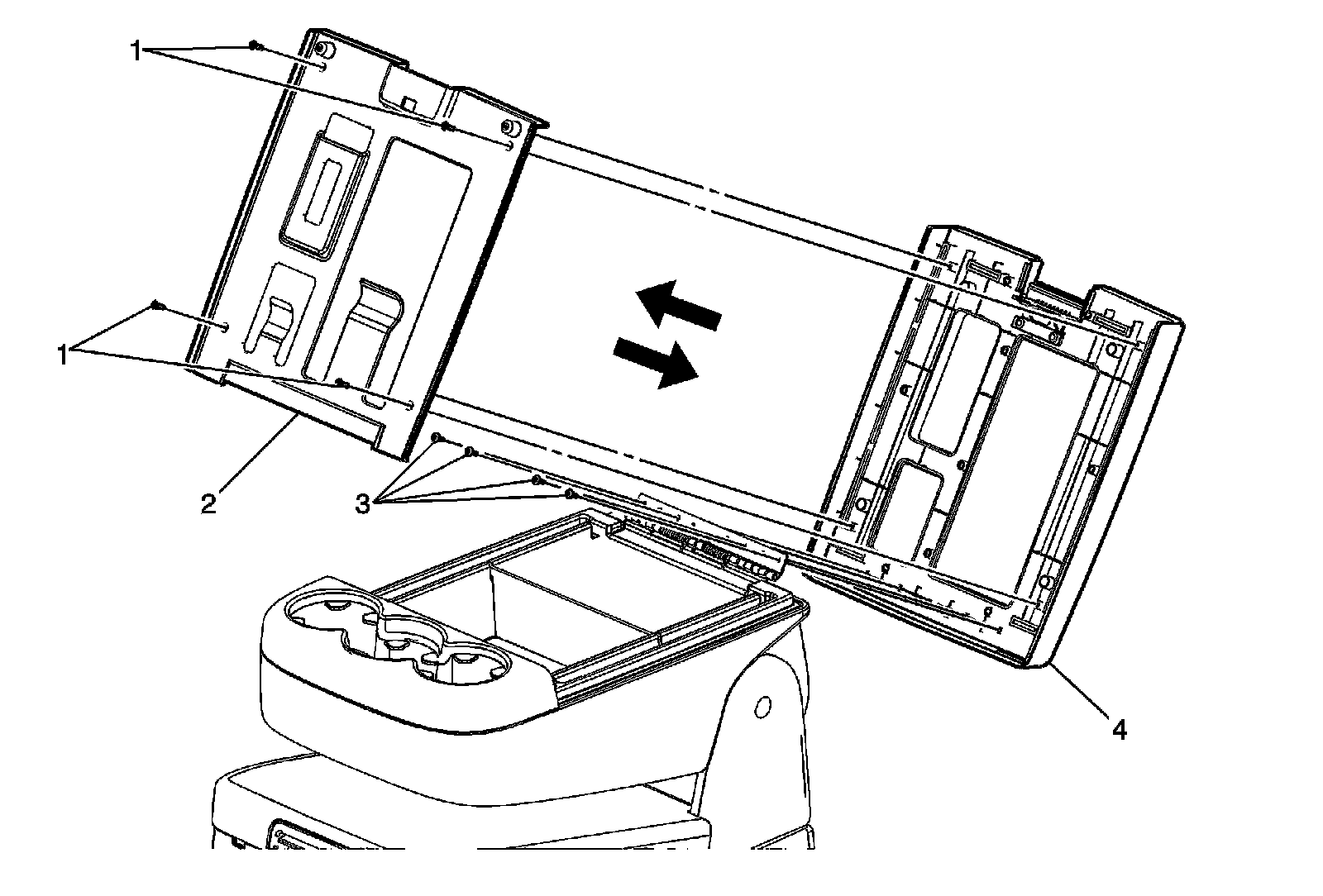 1
1
2
3
4