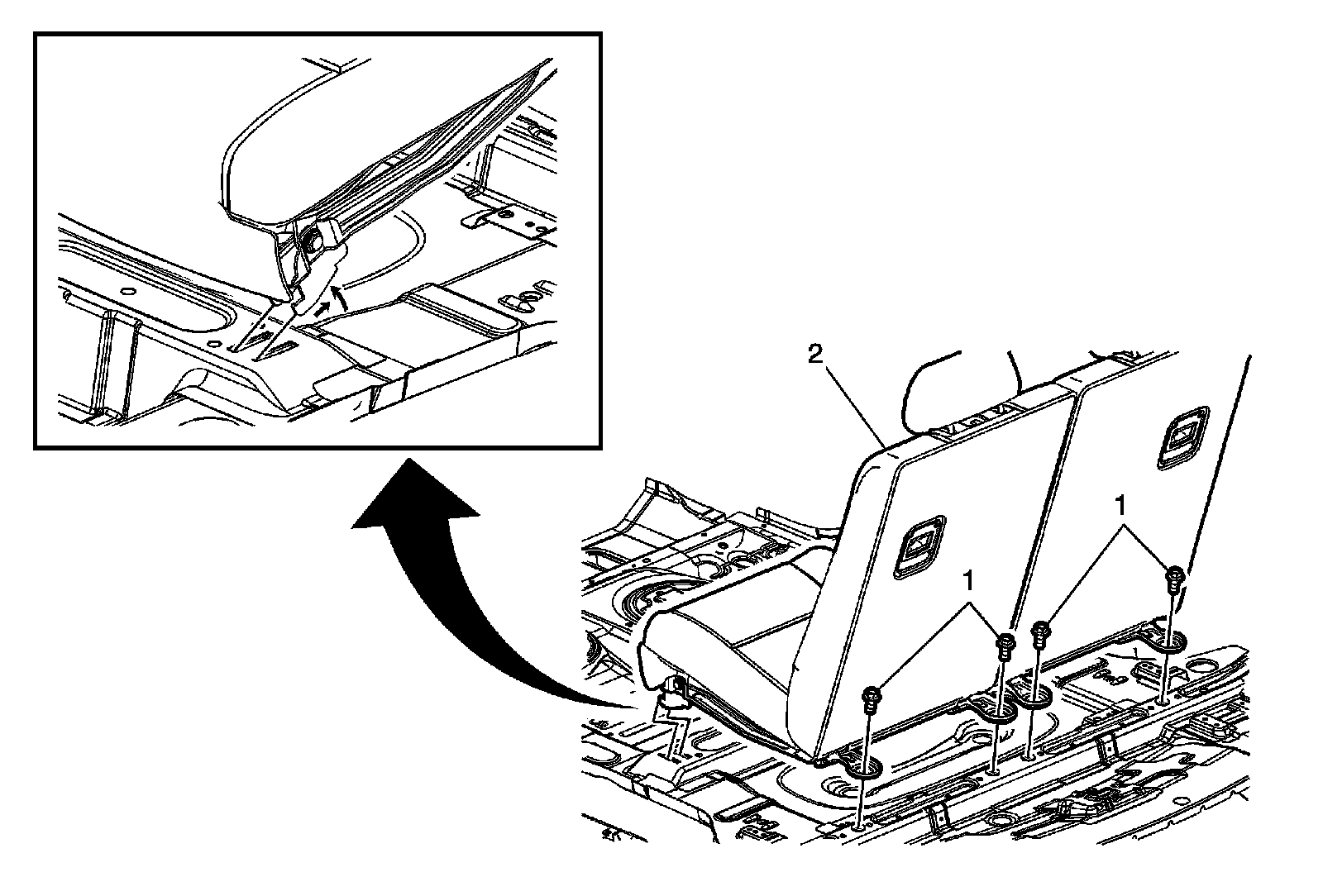 2
1
1