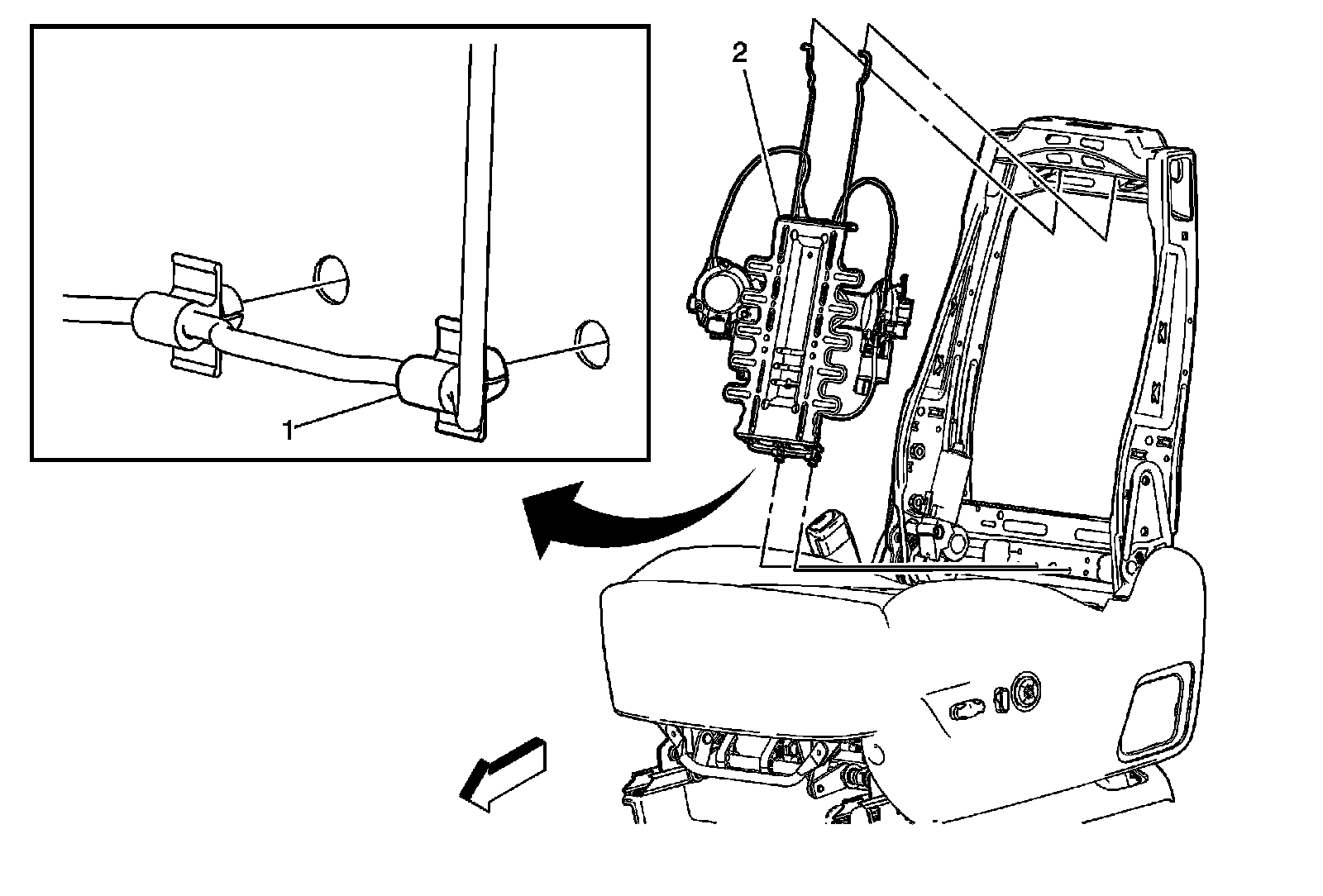 2

1