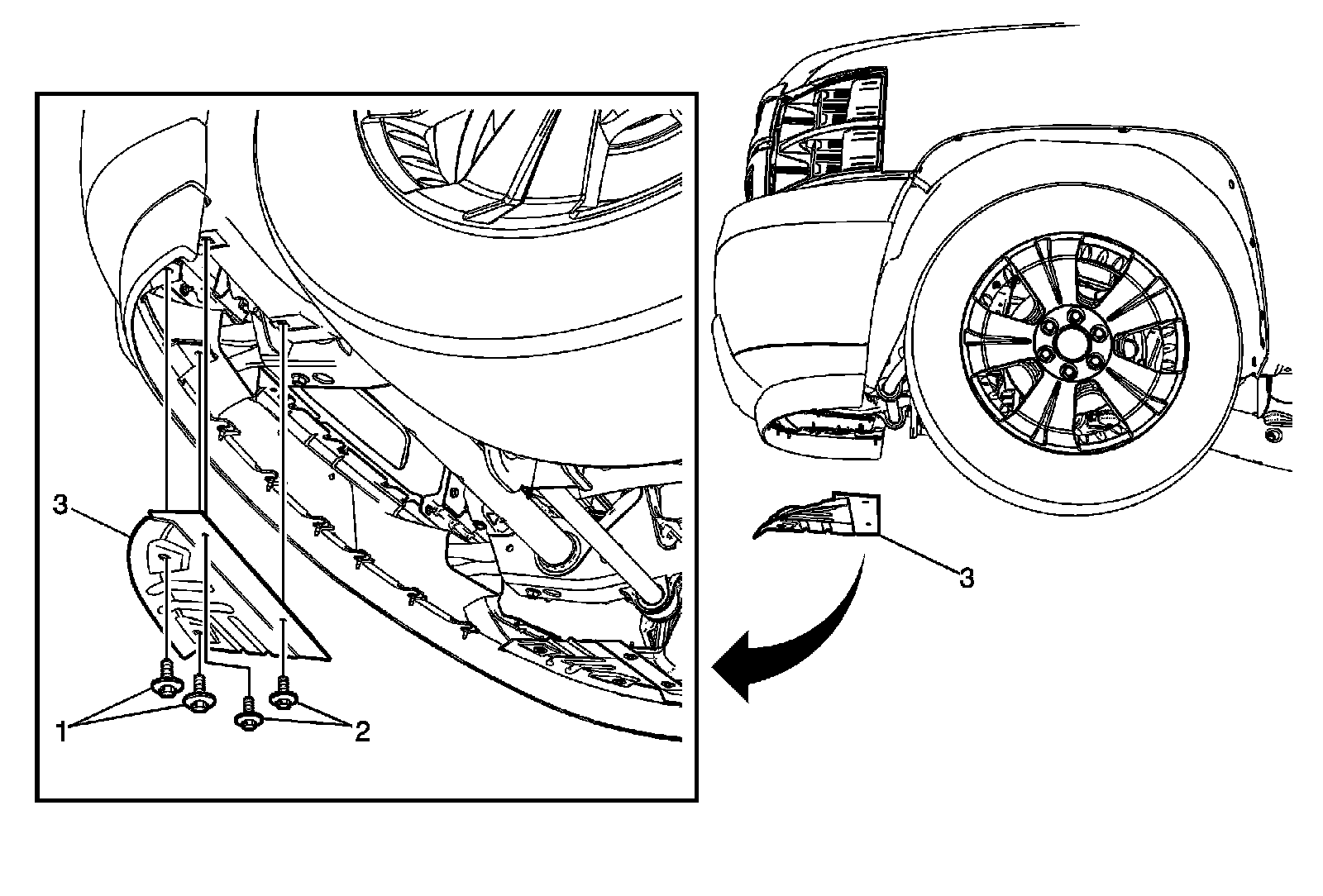 3
1
2
3