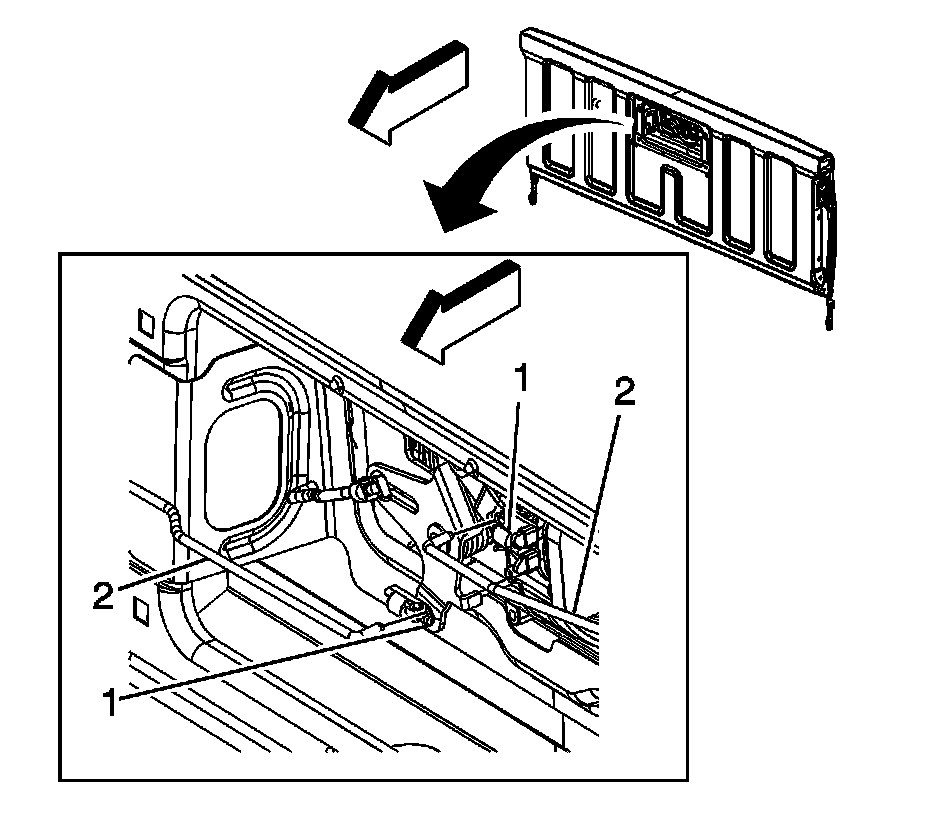 1
2
2
1