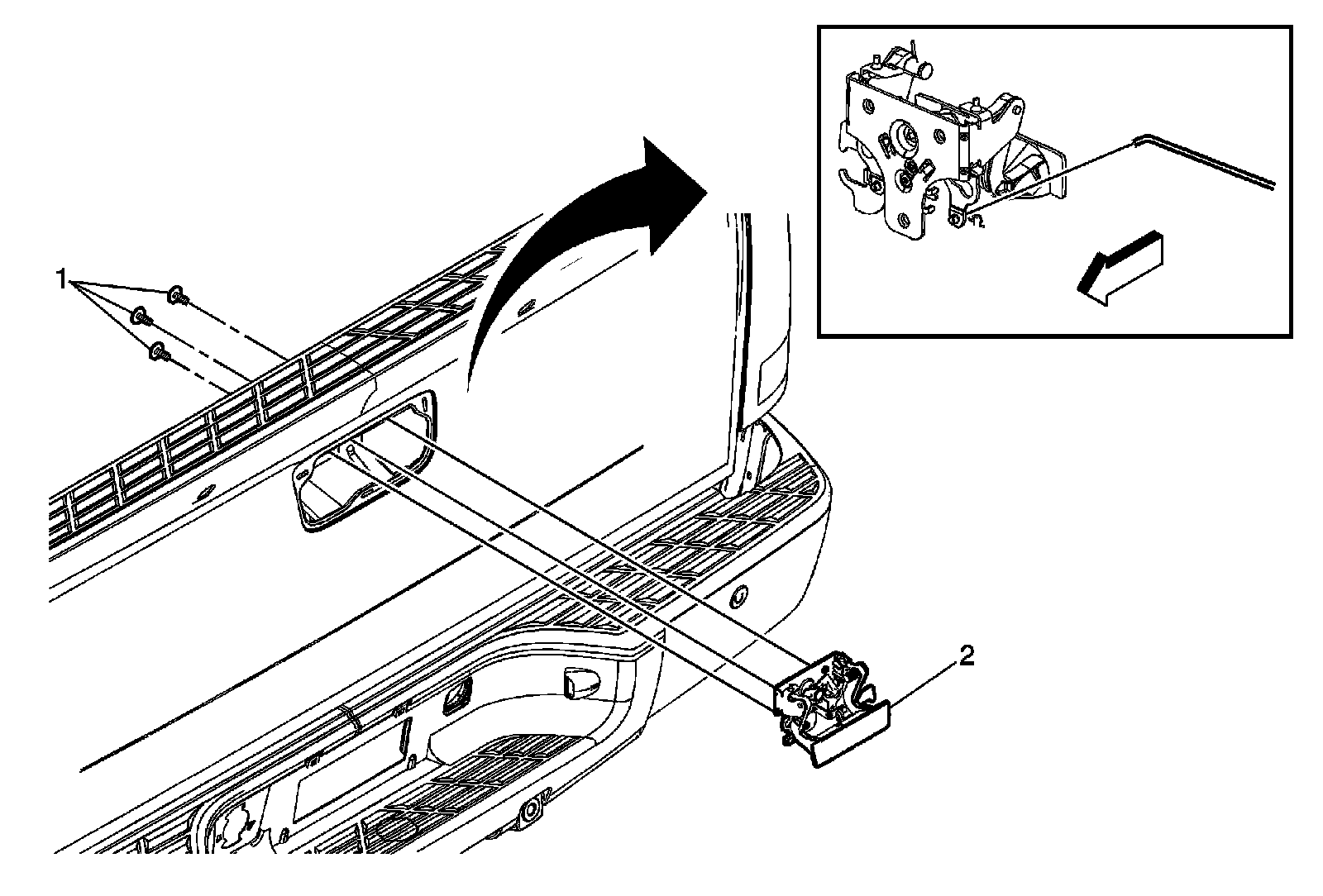 1

2