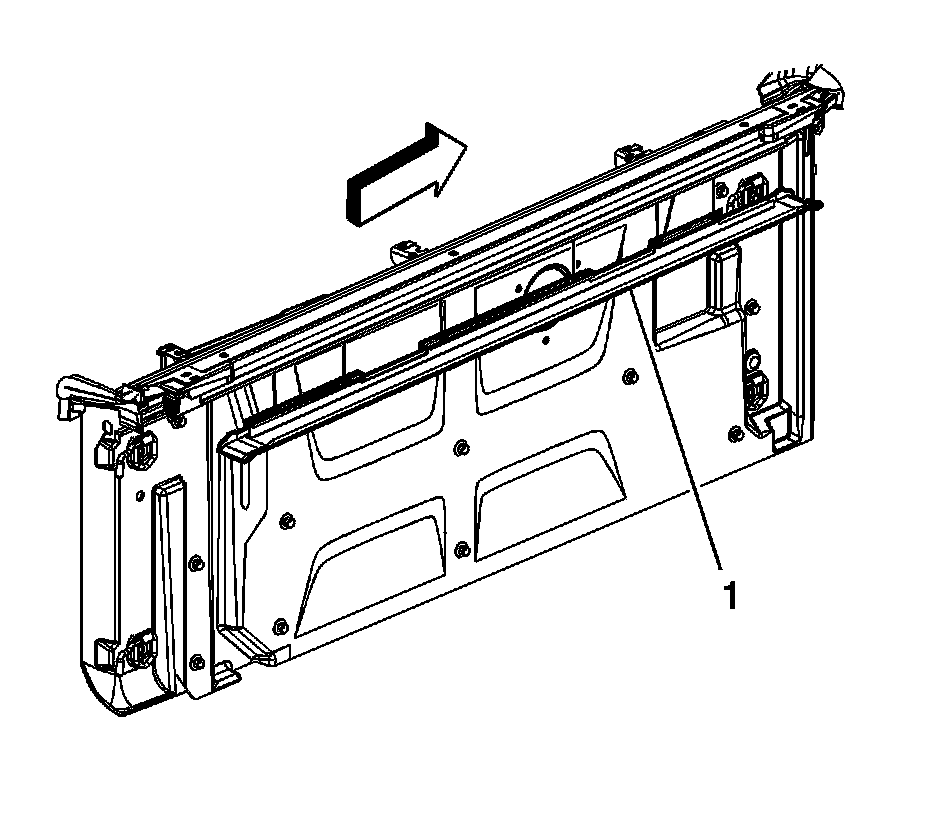 1