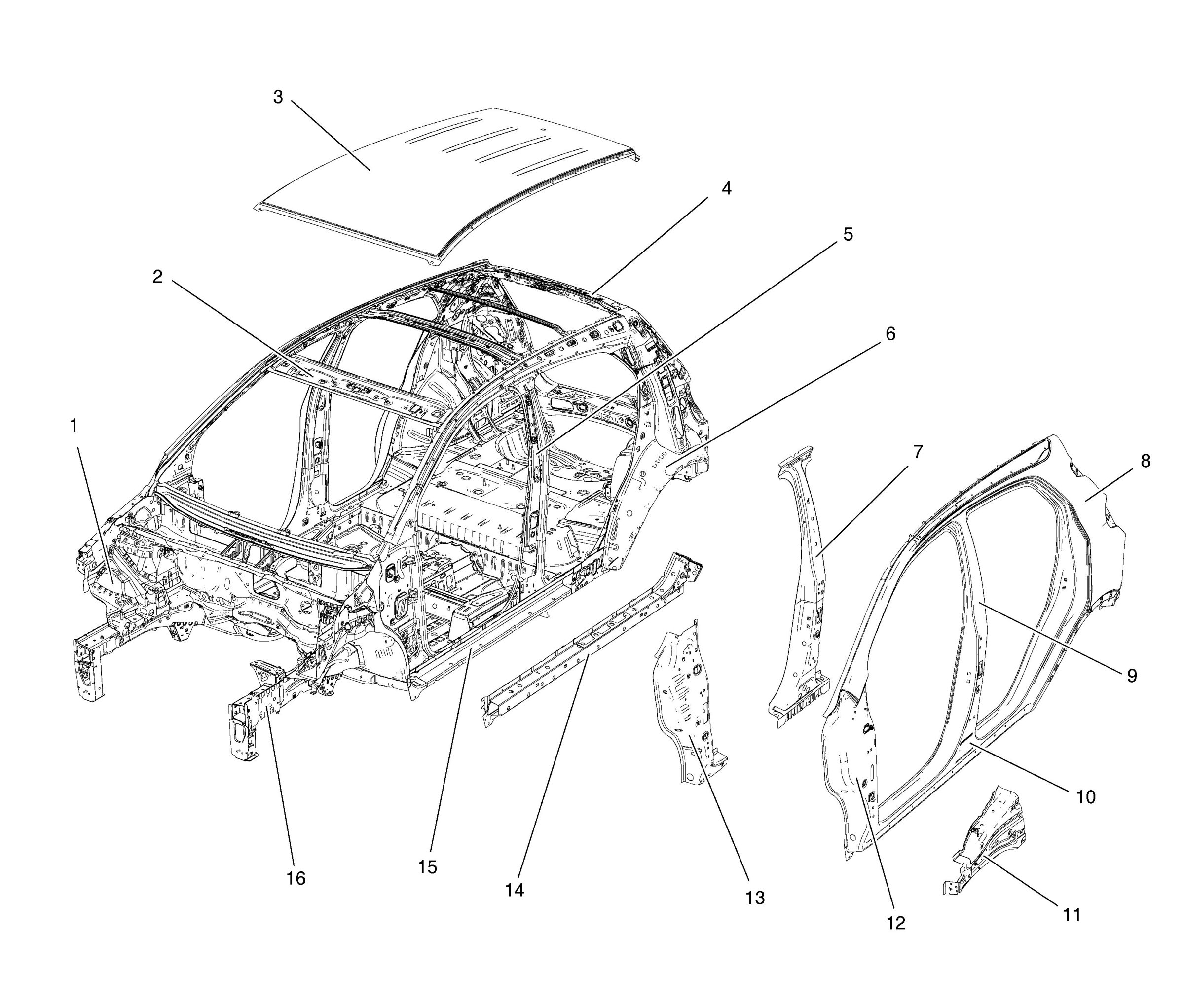 3
4
5
2
6
1
7
8
9
10
11
12
13
14
15
16