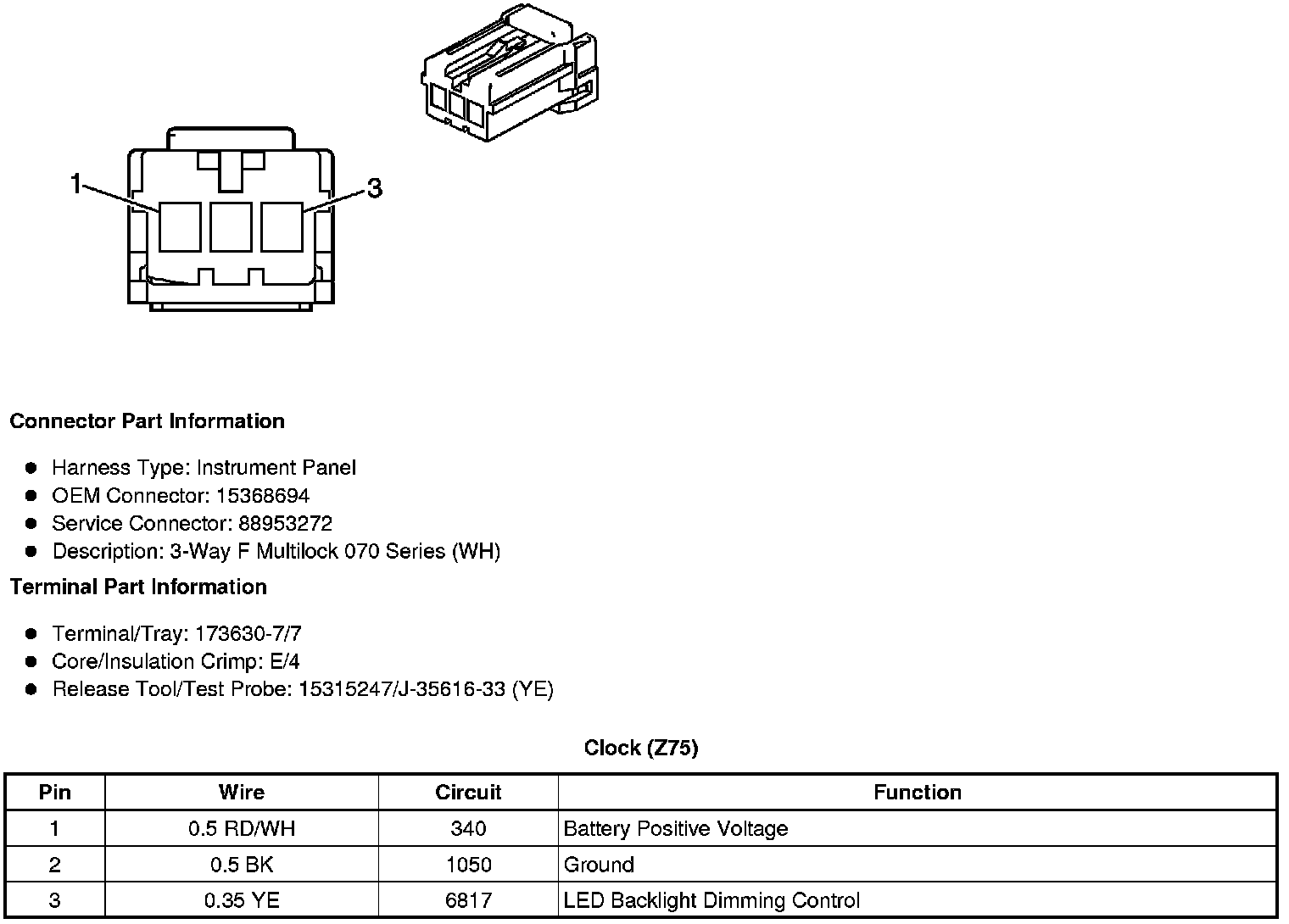 1
3

**Connector Part Information**

- Harness Type: Instrument Panel
- OEM Connector: 15368694
- Service Connector: 88953272
- Description: 3-Way F Multilock 070 Series (WH)

**Terminal Part Information**

- Terminal/Tray: 173630-7/7
- Core/Insulation Crimp: E/4
- Release Tool/Test Probe: 15315247/J-35616-33 (YE)

**Clock (Z75)**

| Pin | Wire | Circuit | Function |
|---|---|---|---|
| 1 | 0.5 RD/WH | 340 | Battery Positive Voltage |
| 2 | 0.5 BK | 1050 | Ground |
| 3 | 0.35 YE | 6817 | LED Backlight Dimming Control |