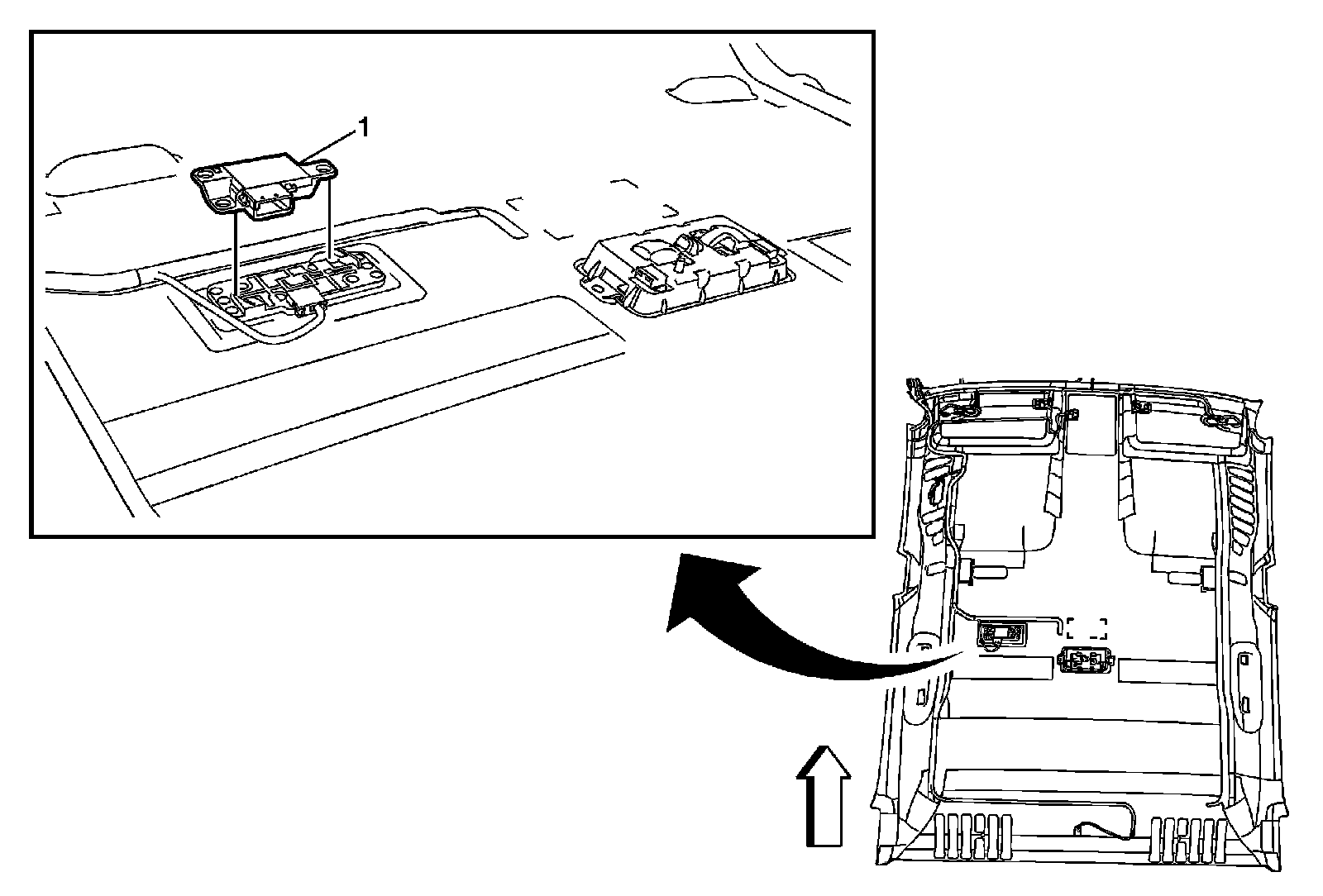 1