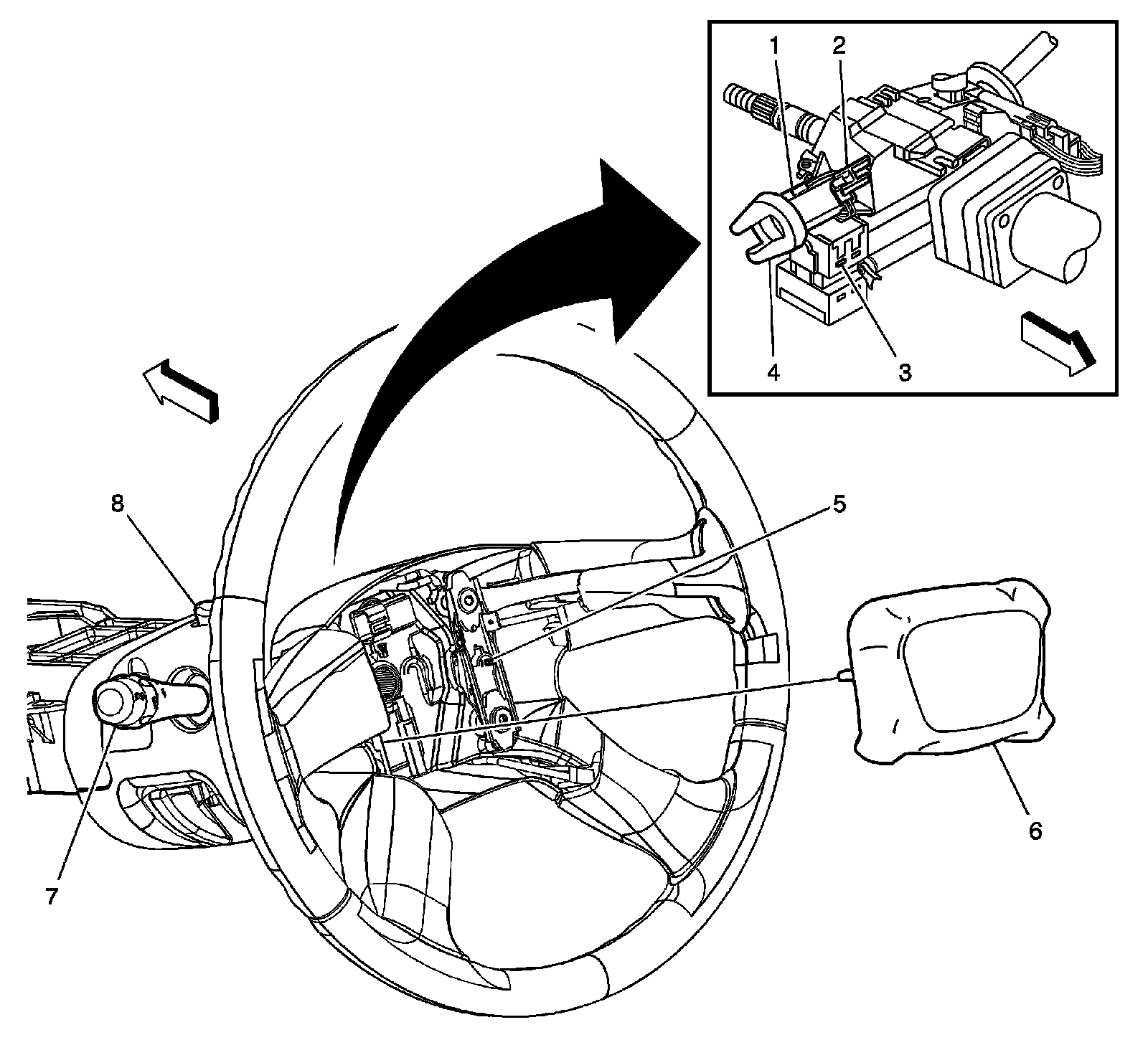 1
2
4
3
8
5
6
7