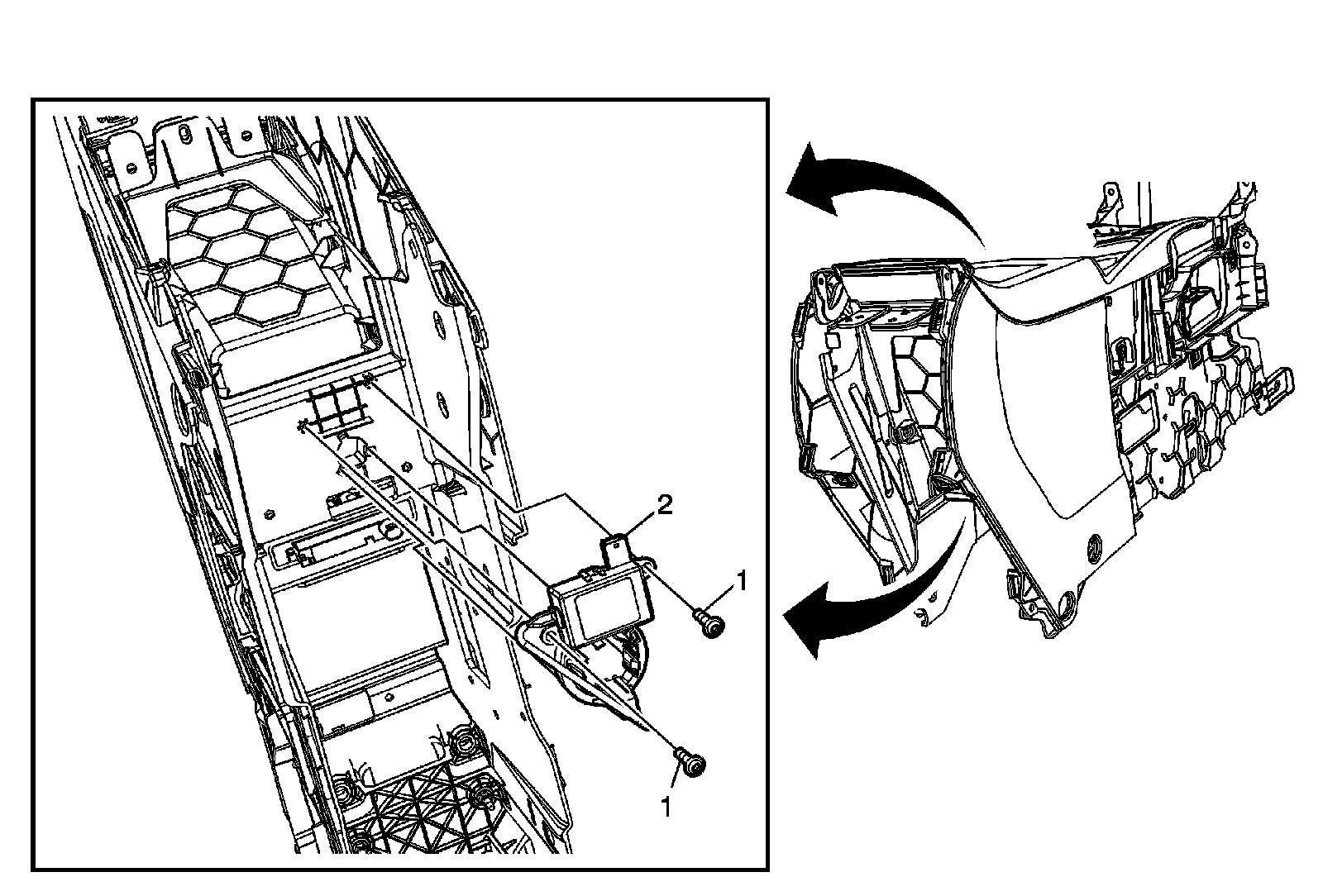 2
1
1