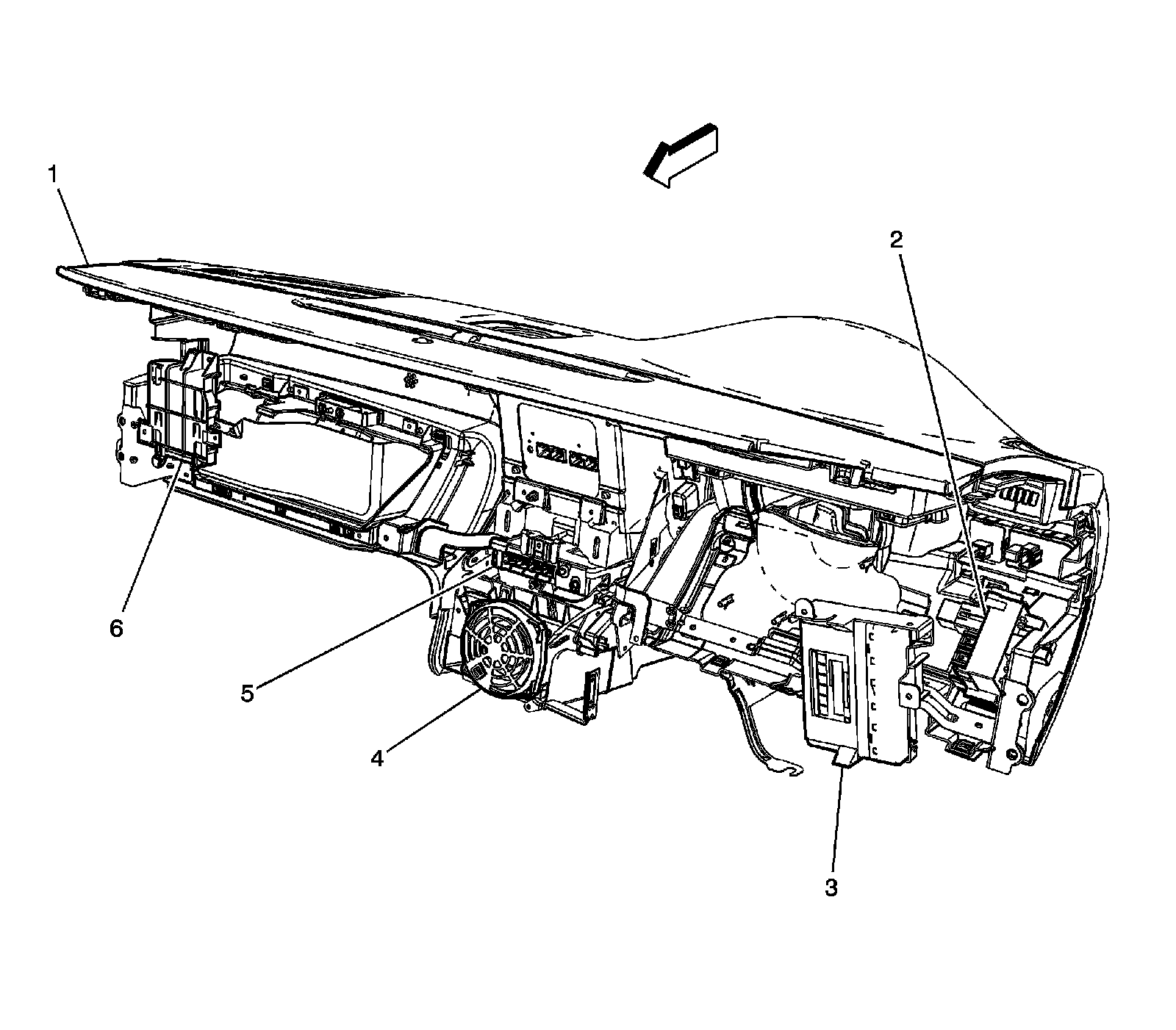 1
2
6
5
4
3