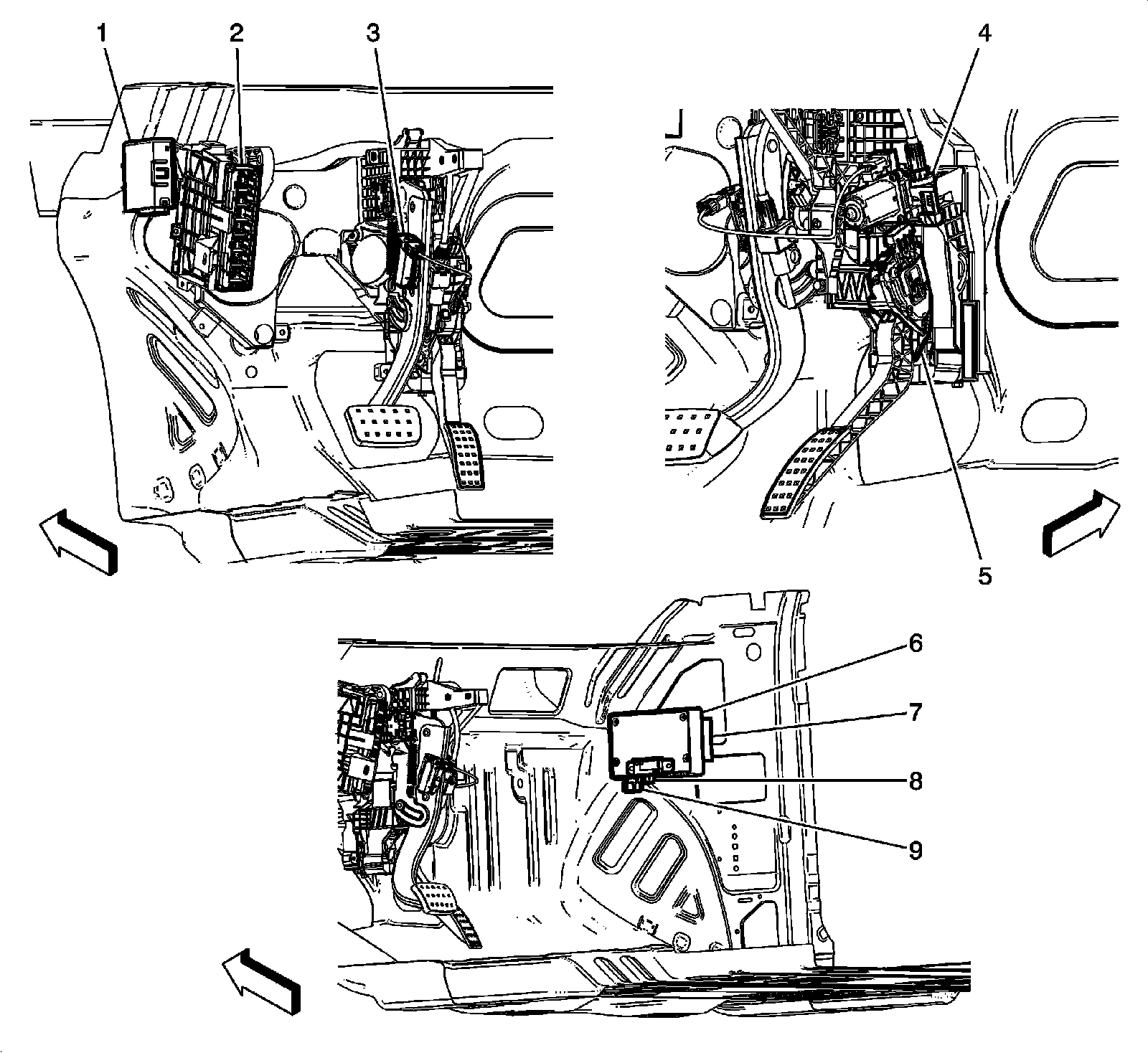 1
2
3
4
5
6
7
8
9