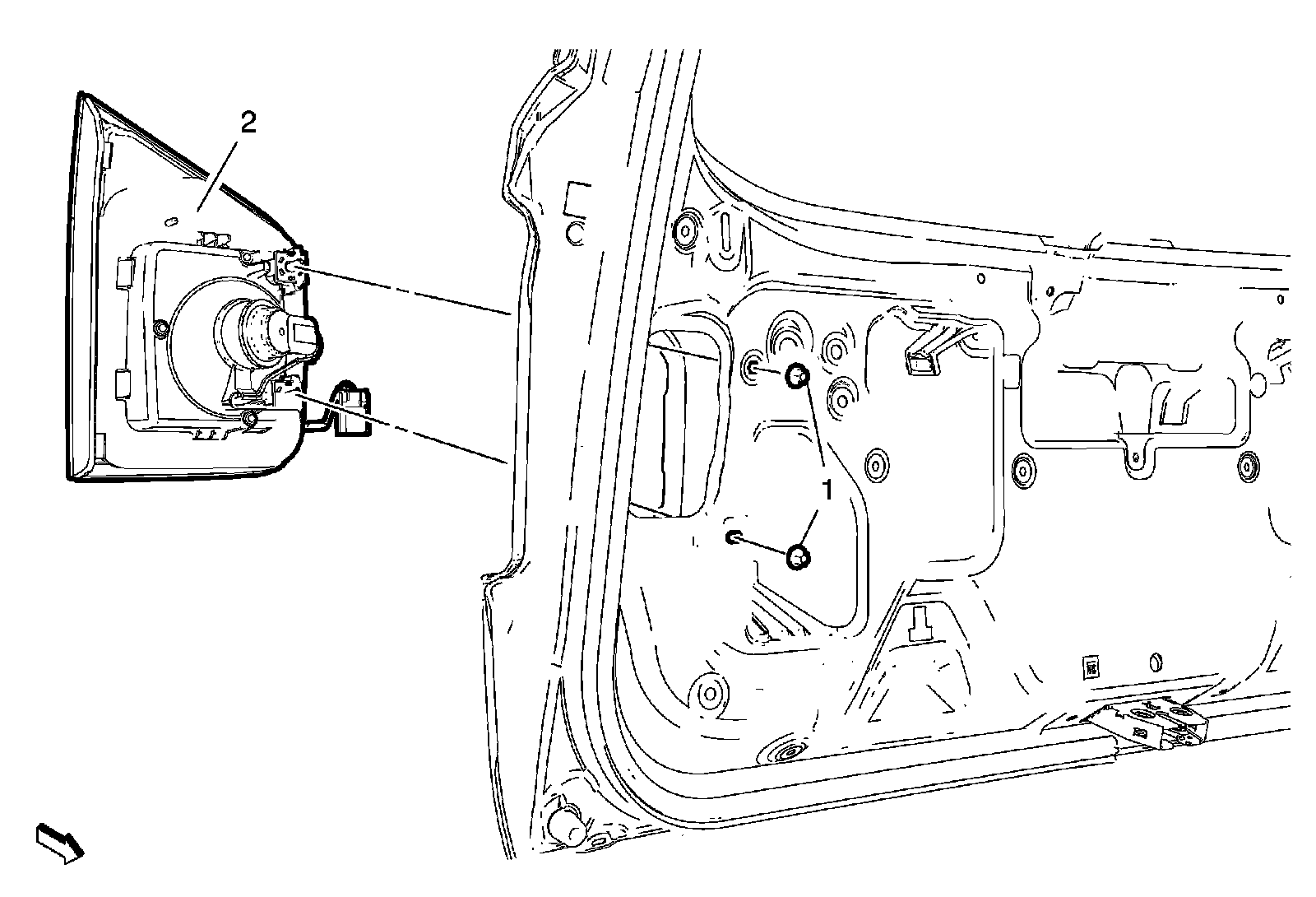 2

1