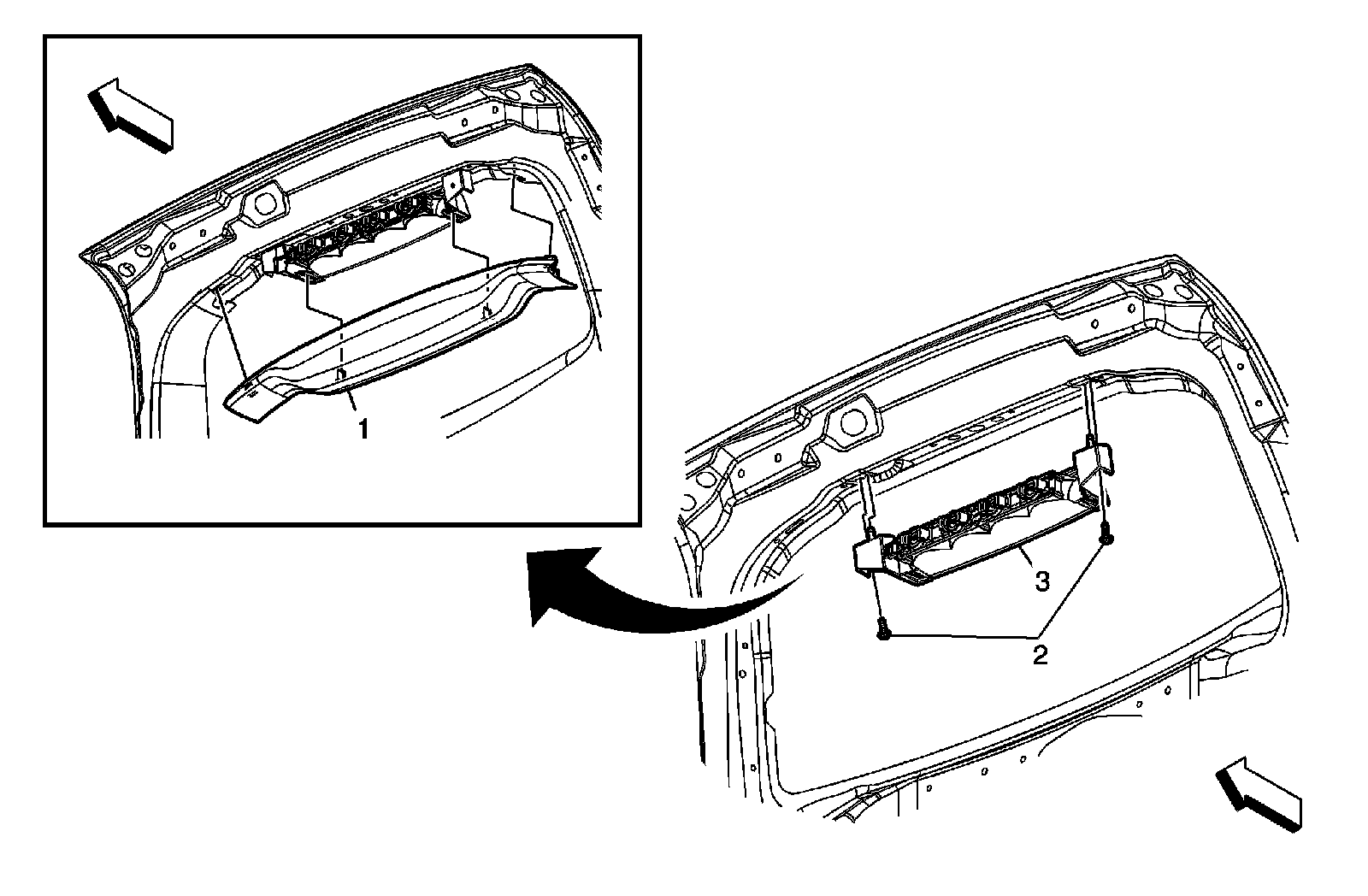 1

3

2