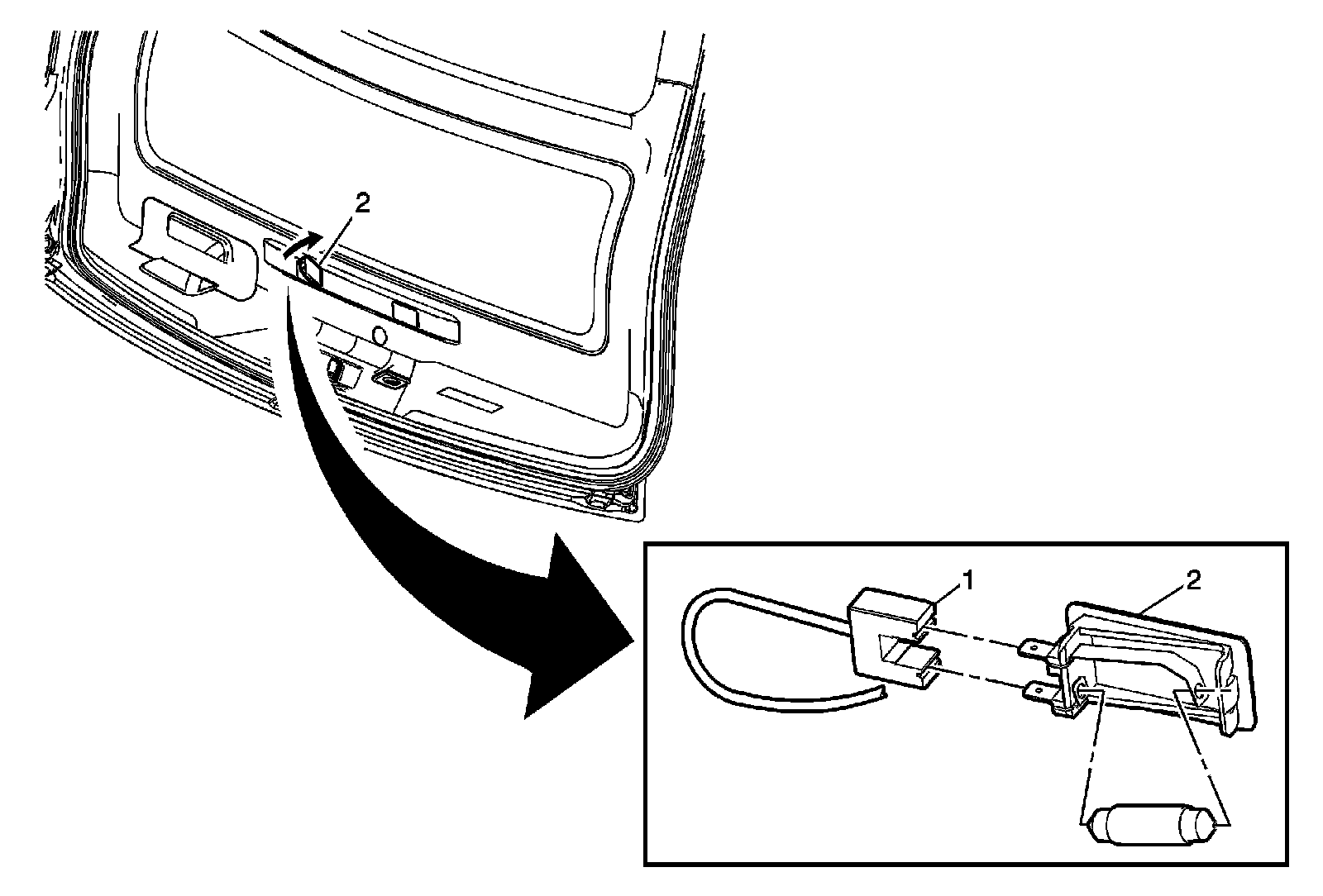 2

1

2