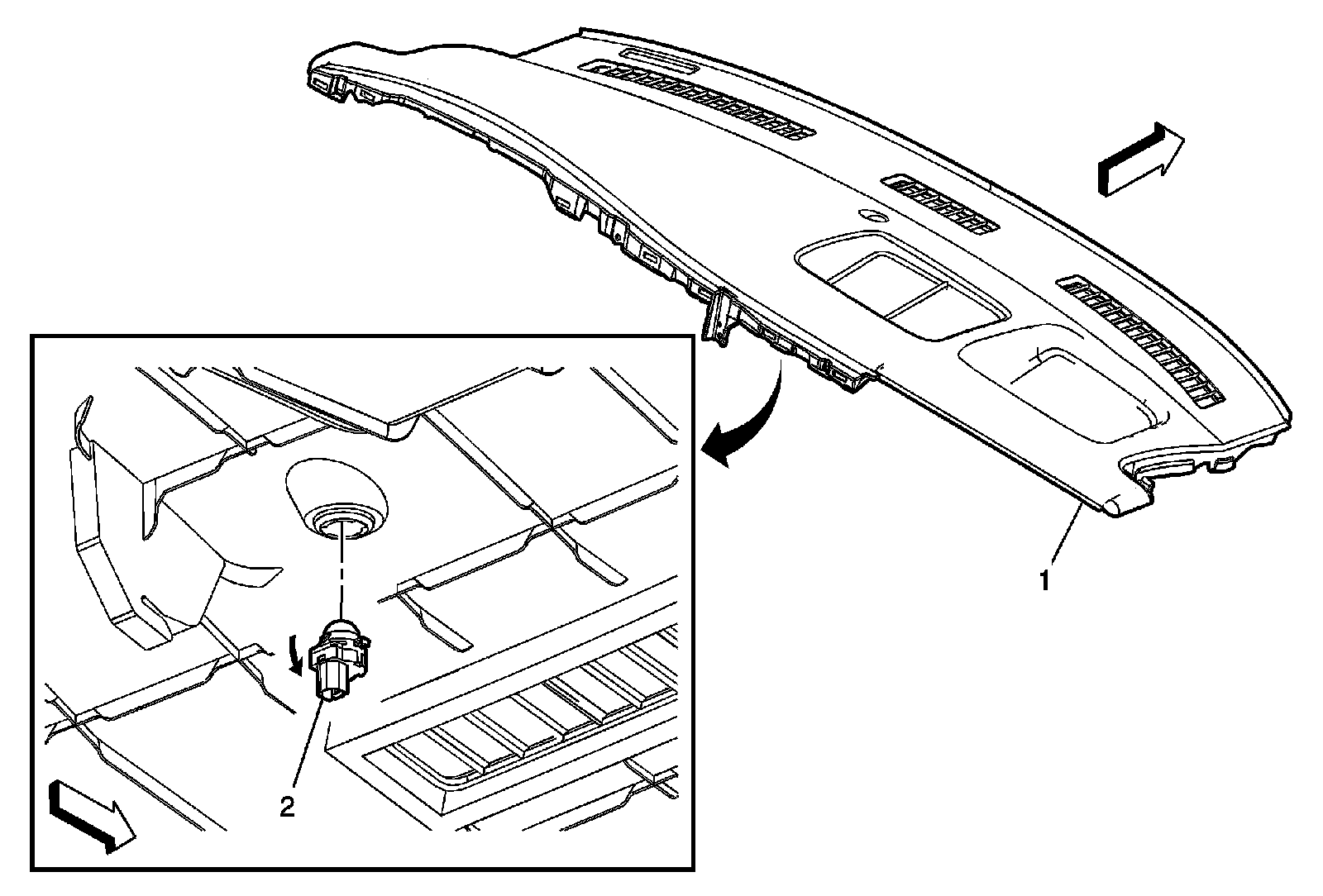 1

2