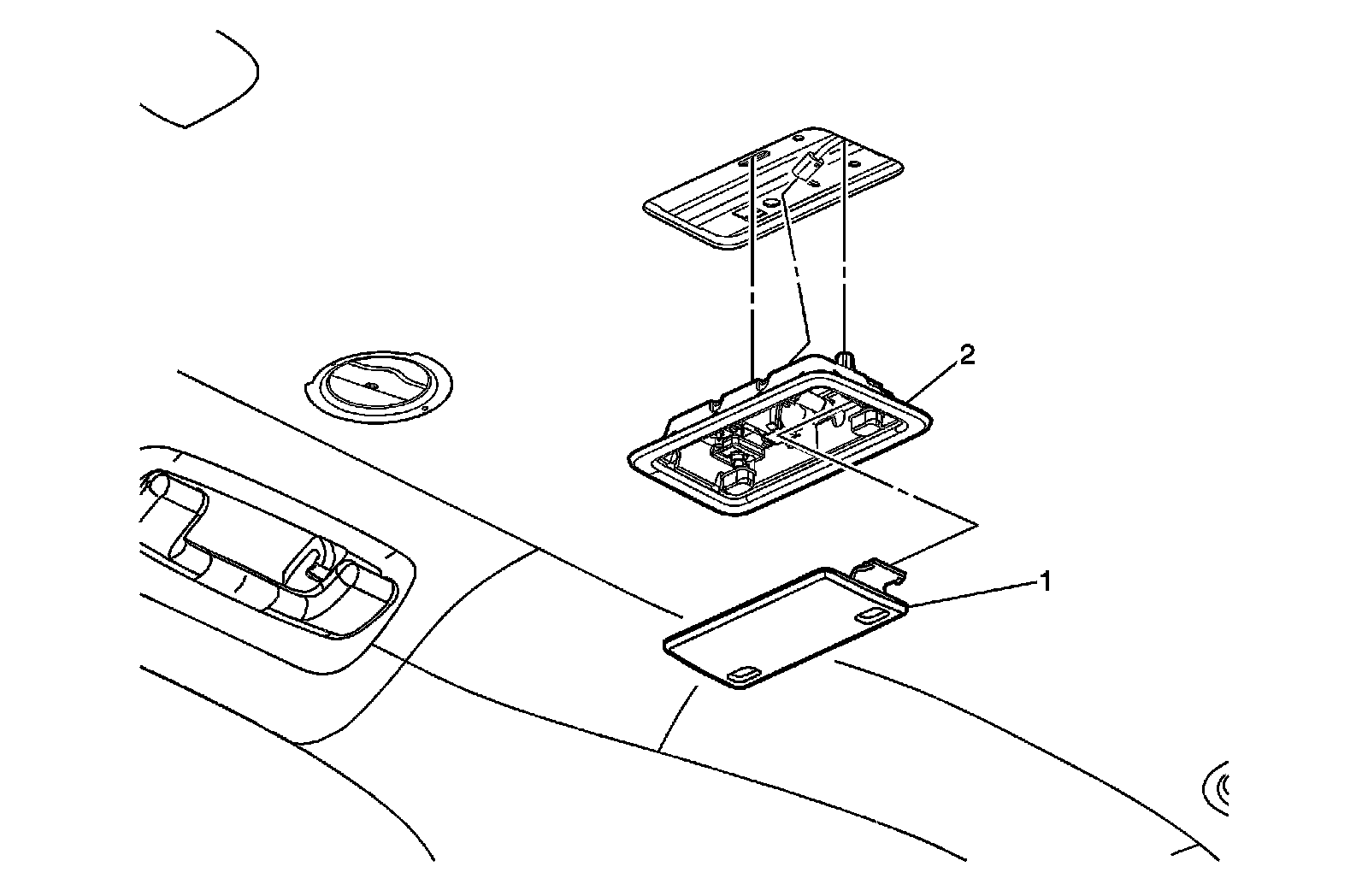 2

1