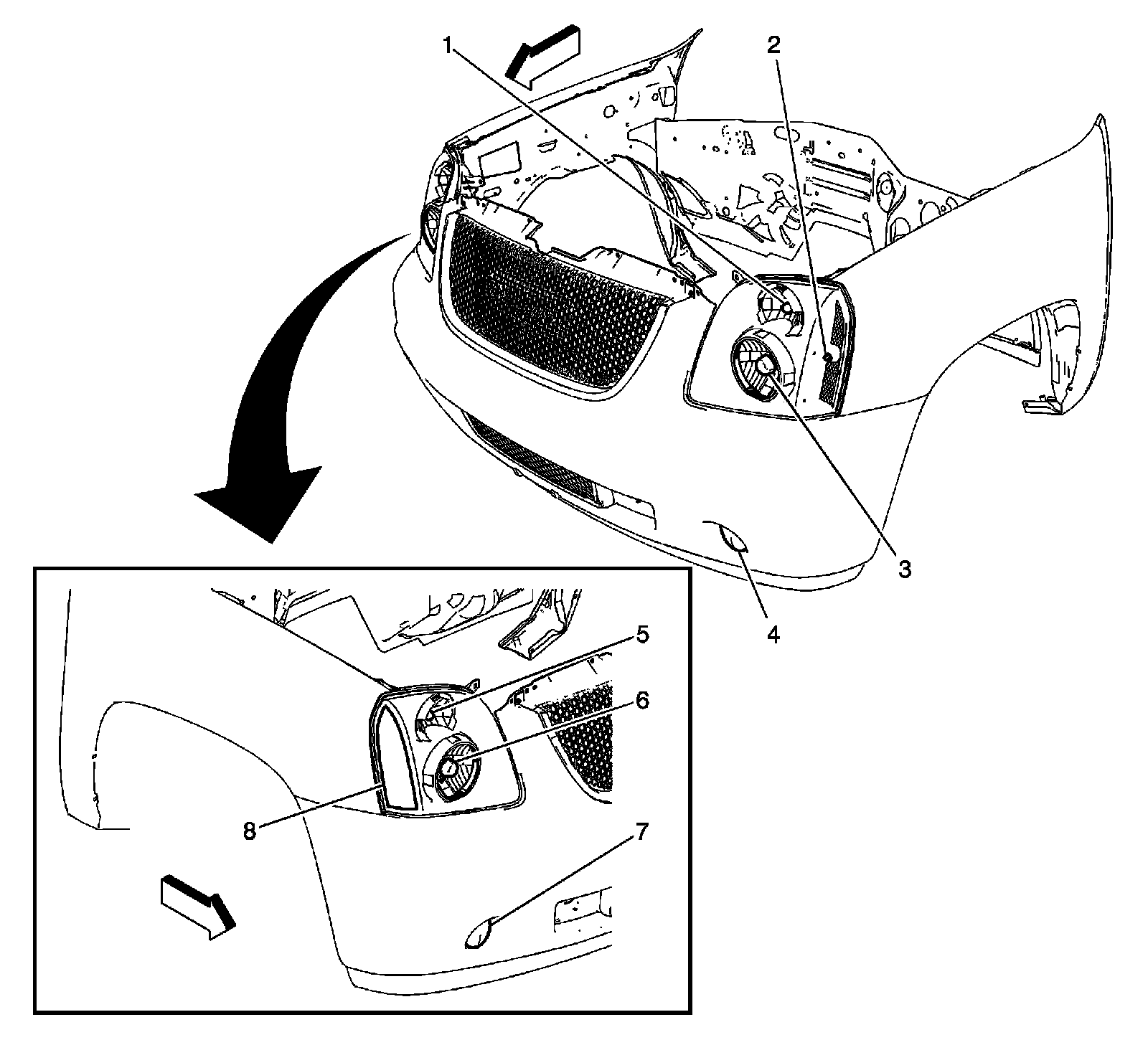 1
2
3
4
5
6
8
7