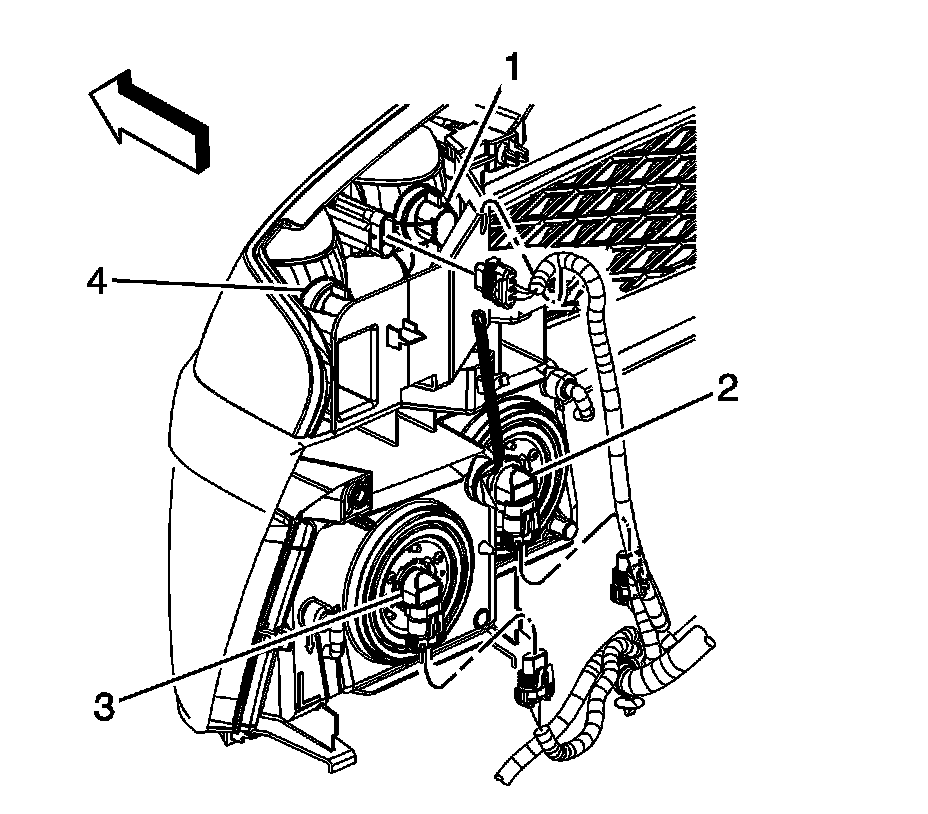 1
4
2
3