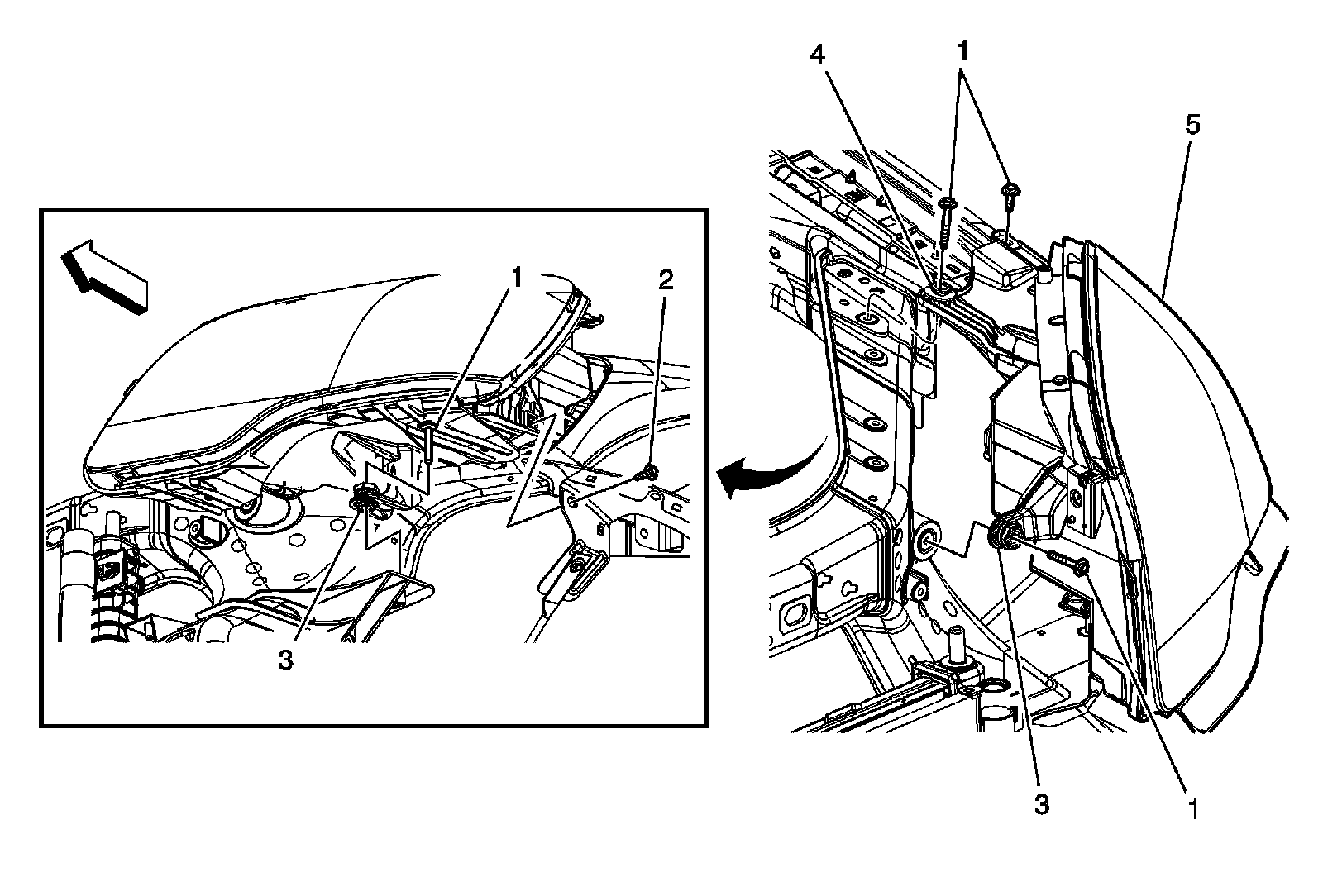 1
2
3
4
1
5
3
1