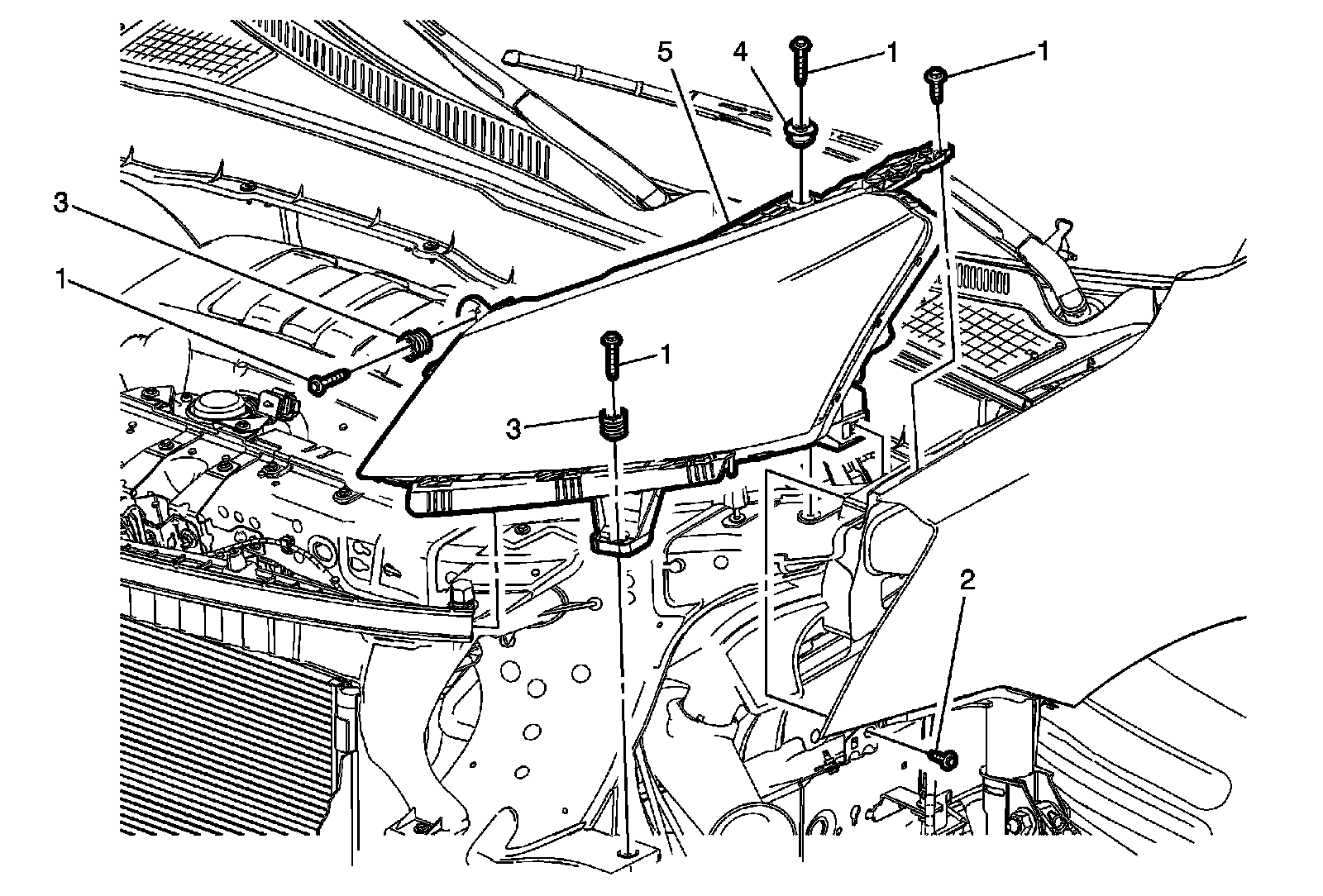 5
4
1
1
3
1
1
3
2