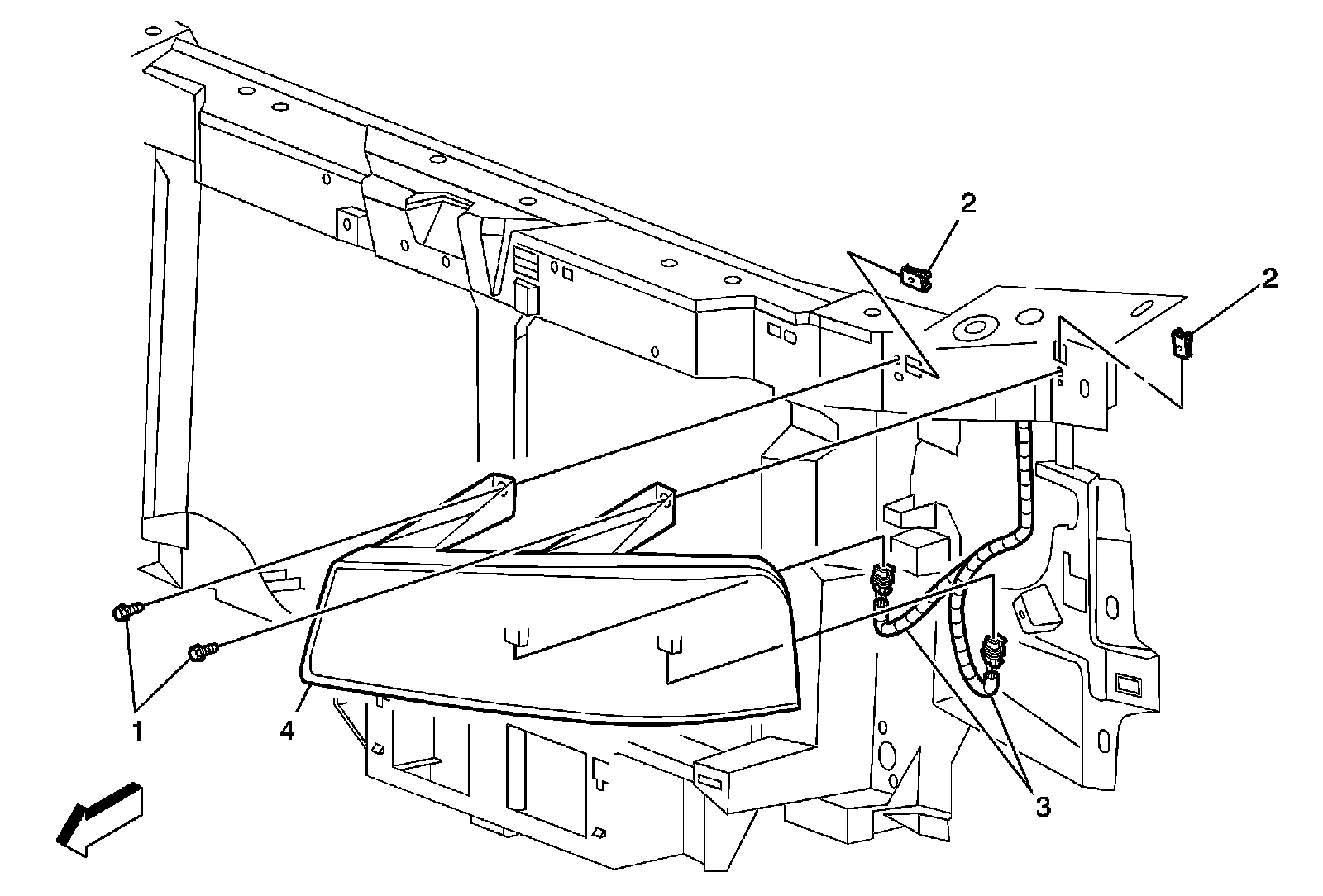 2
2
1
4
3