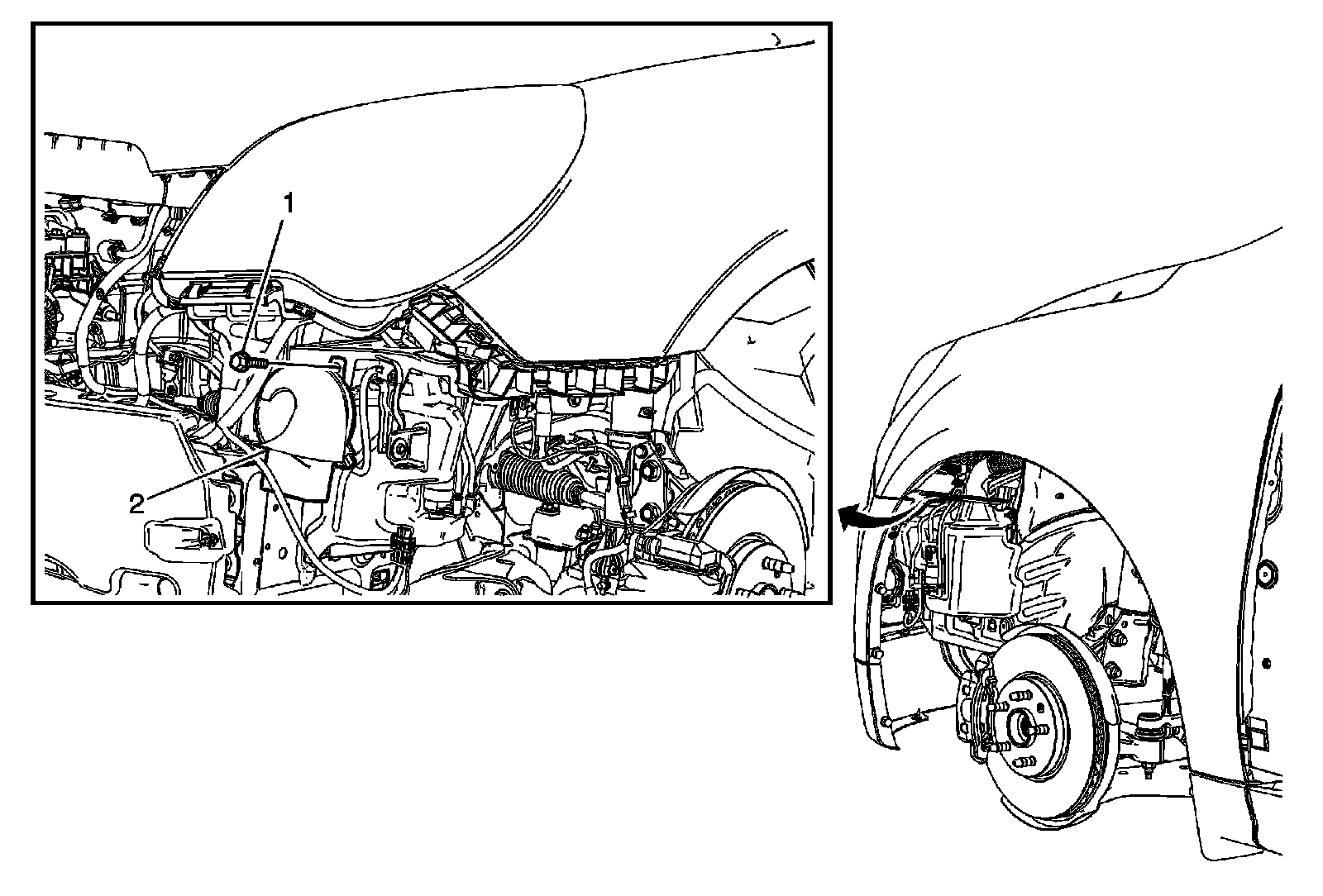 1
2