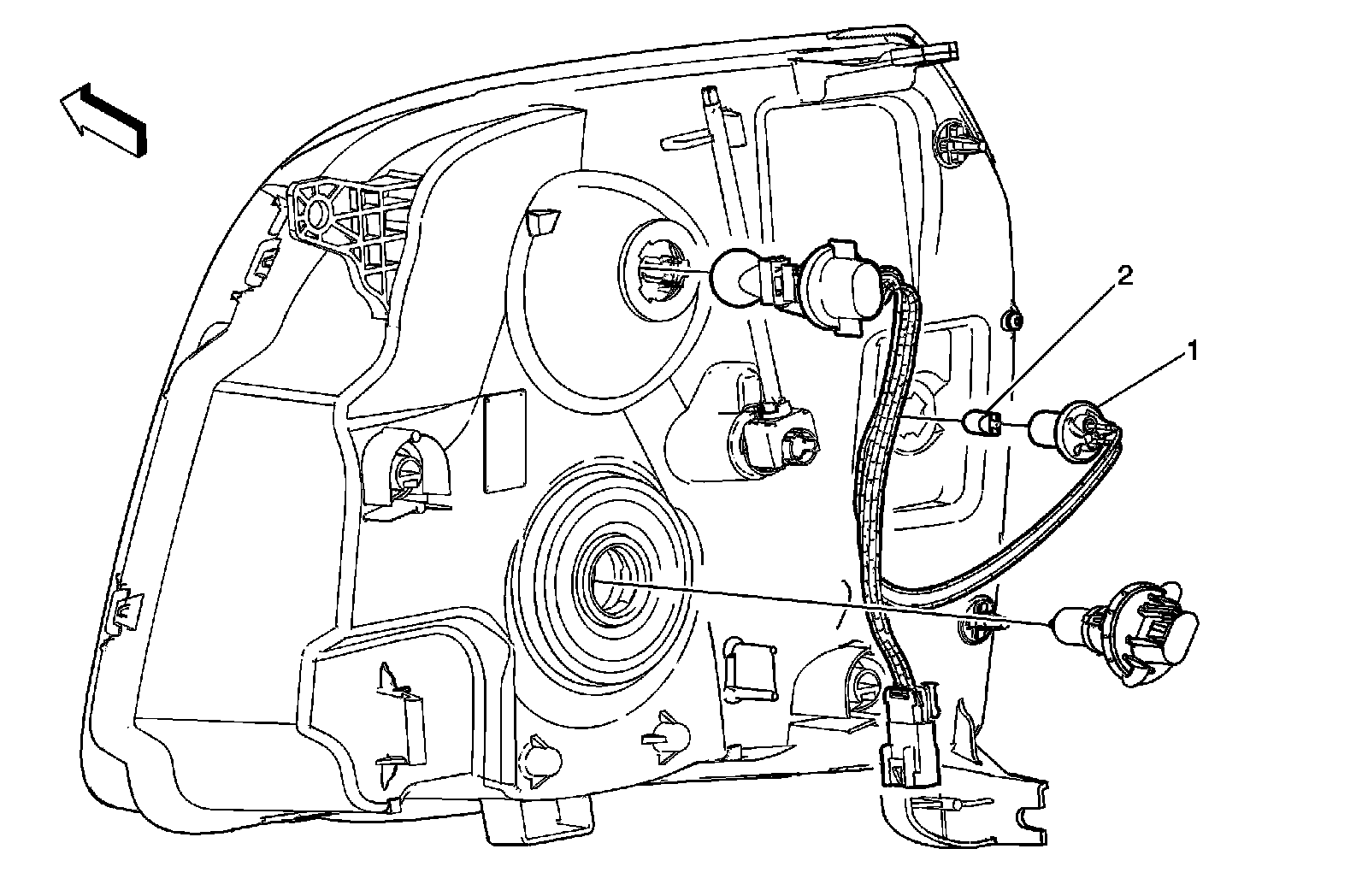 2
1