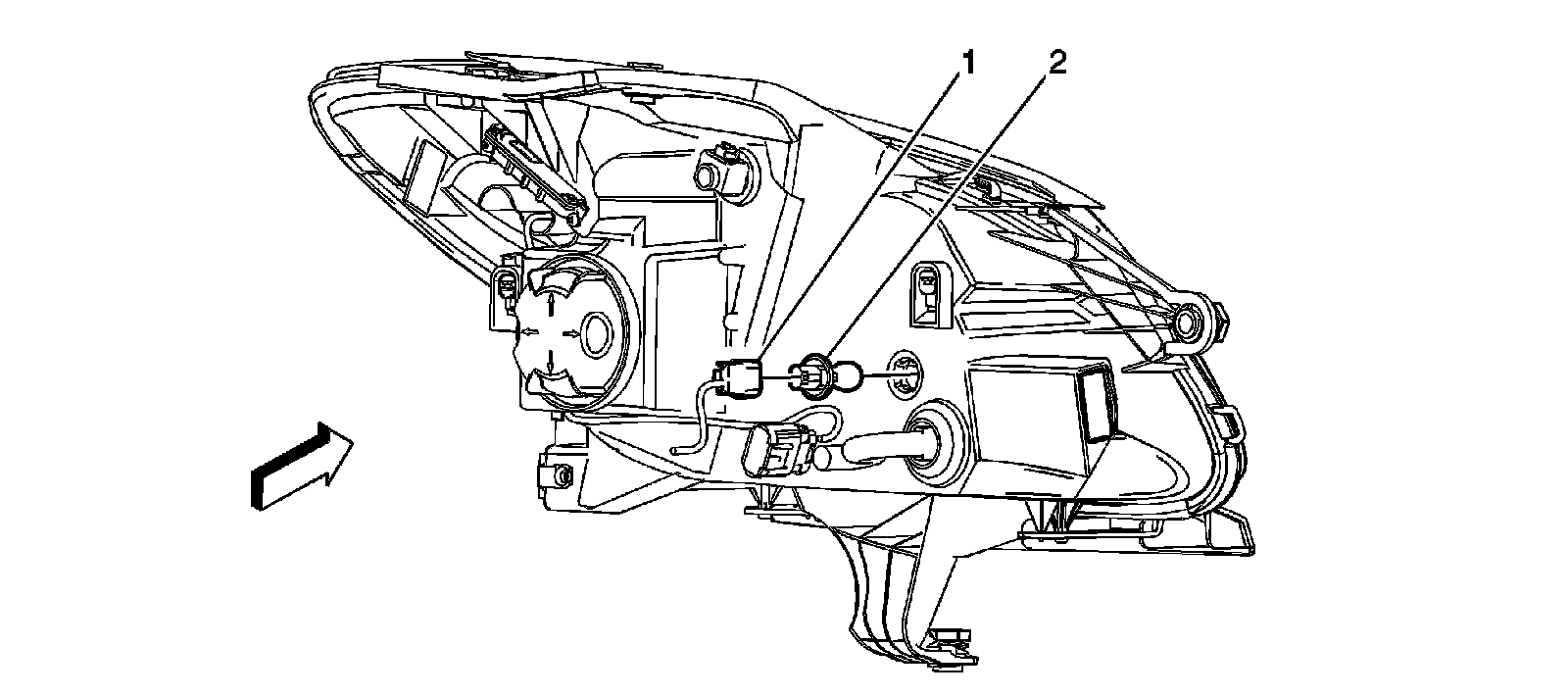 1
2