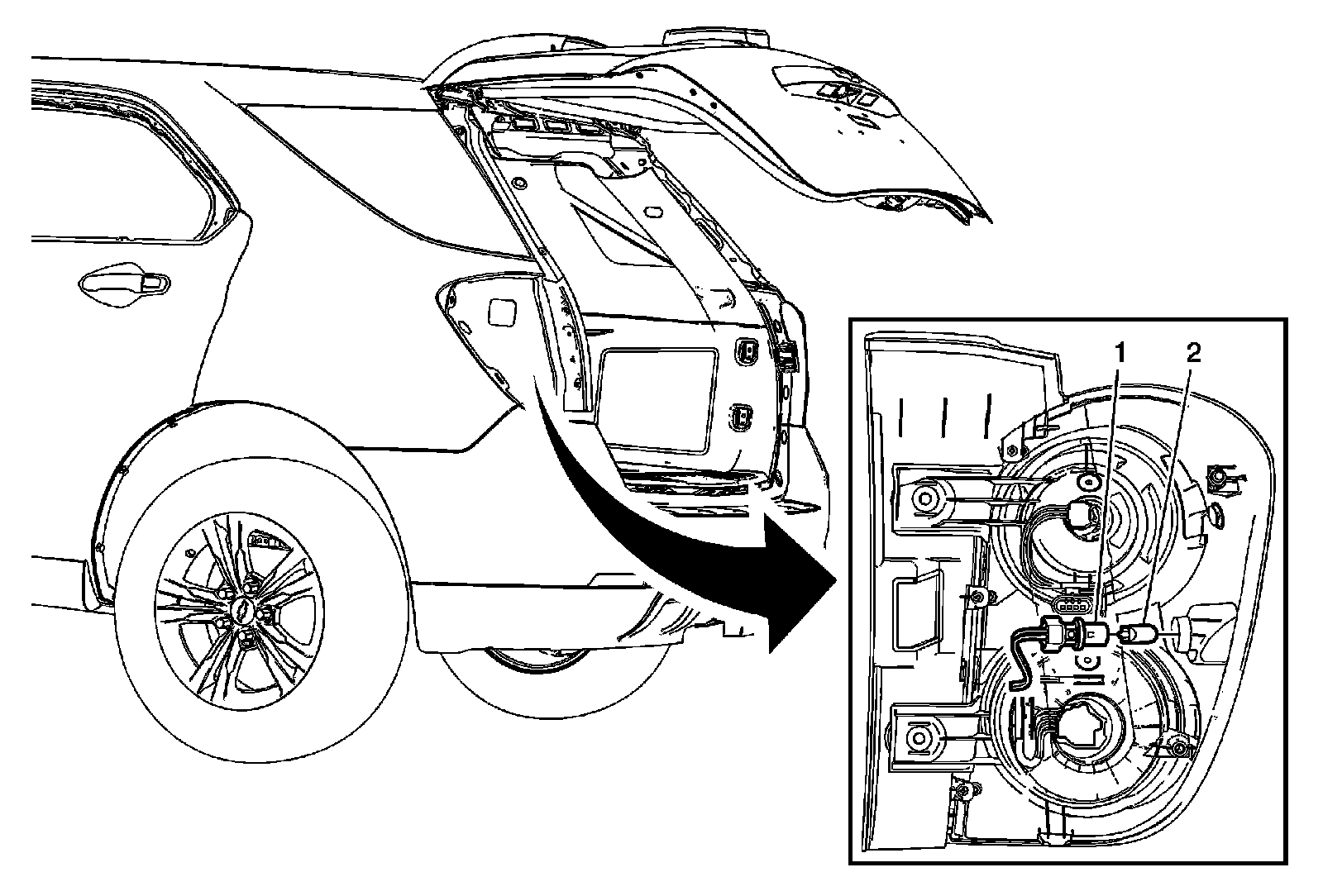 1
2