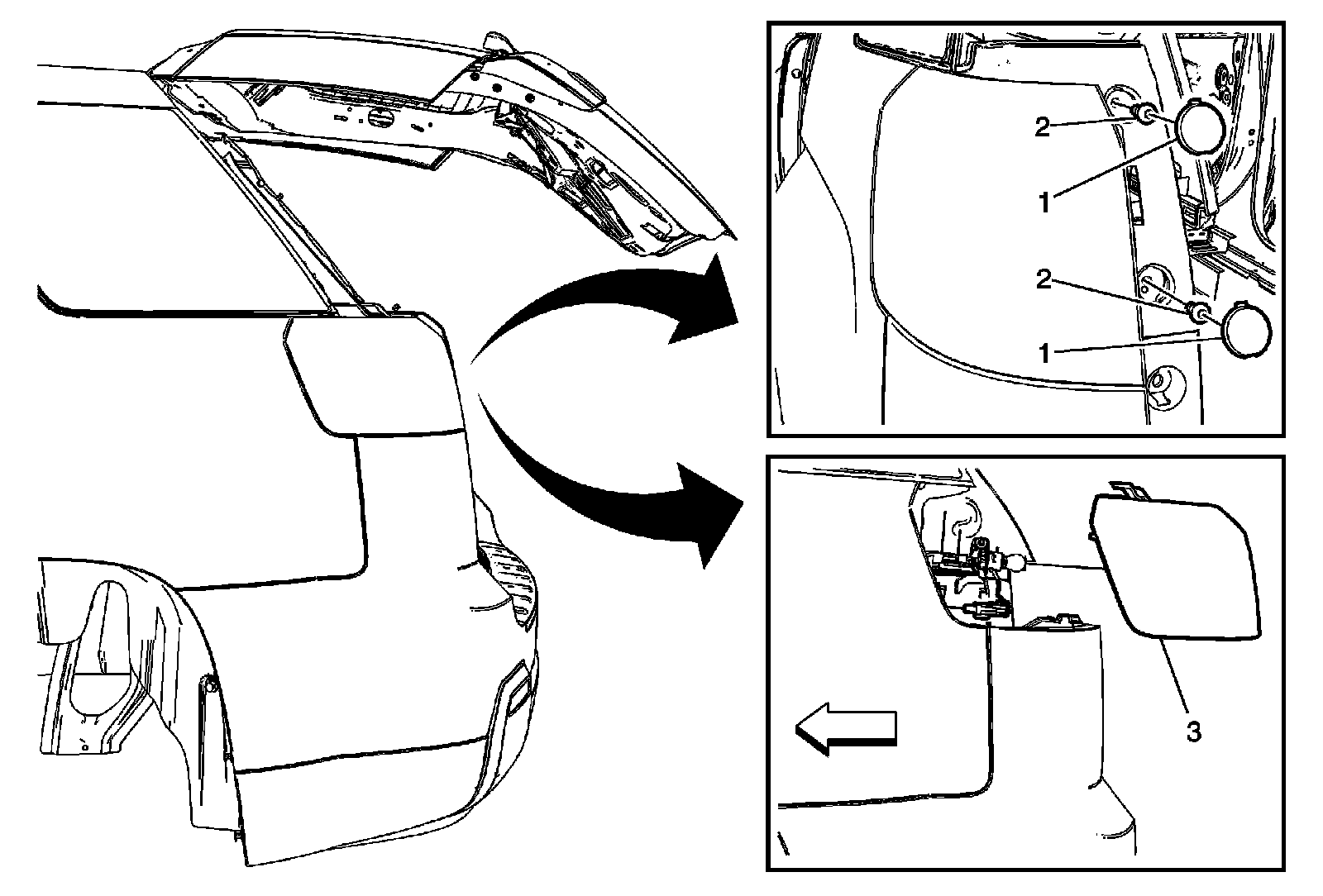 2
1
2
1
3