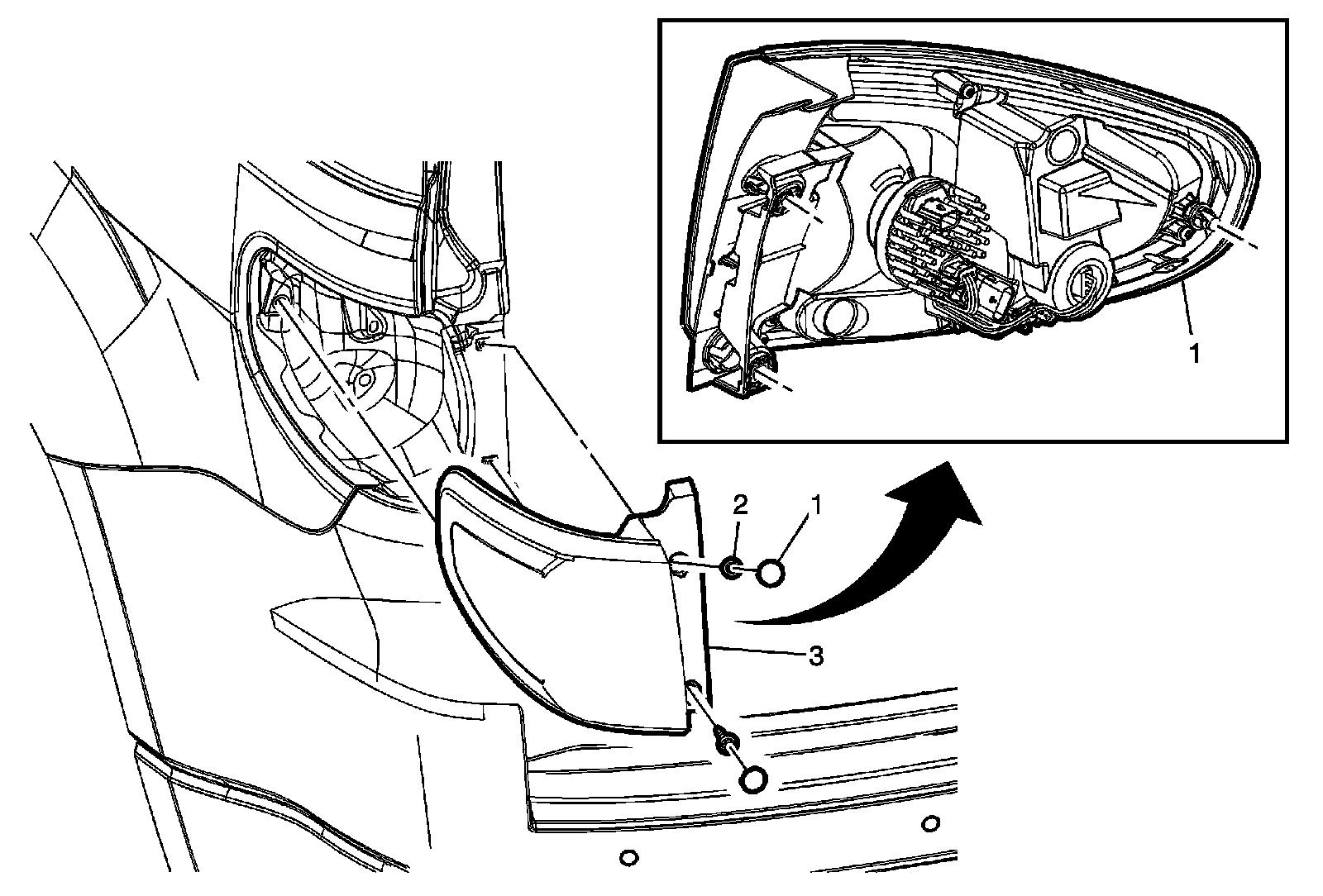 1

2

1

3