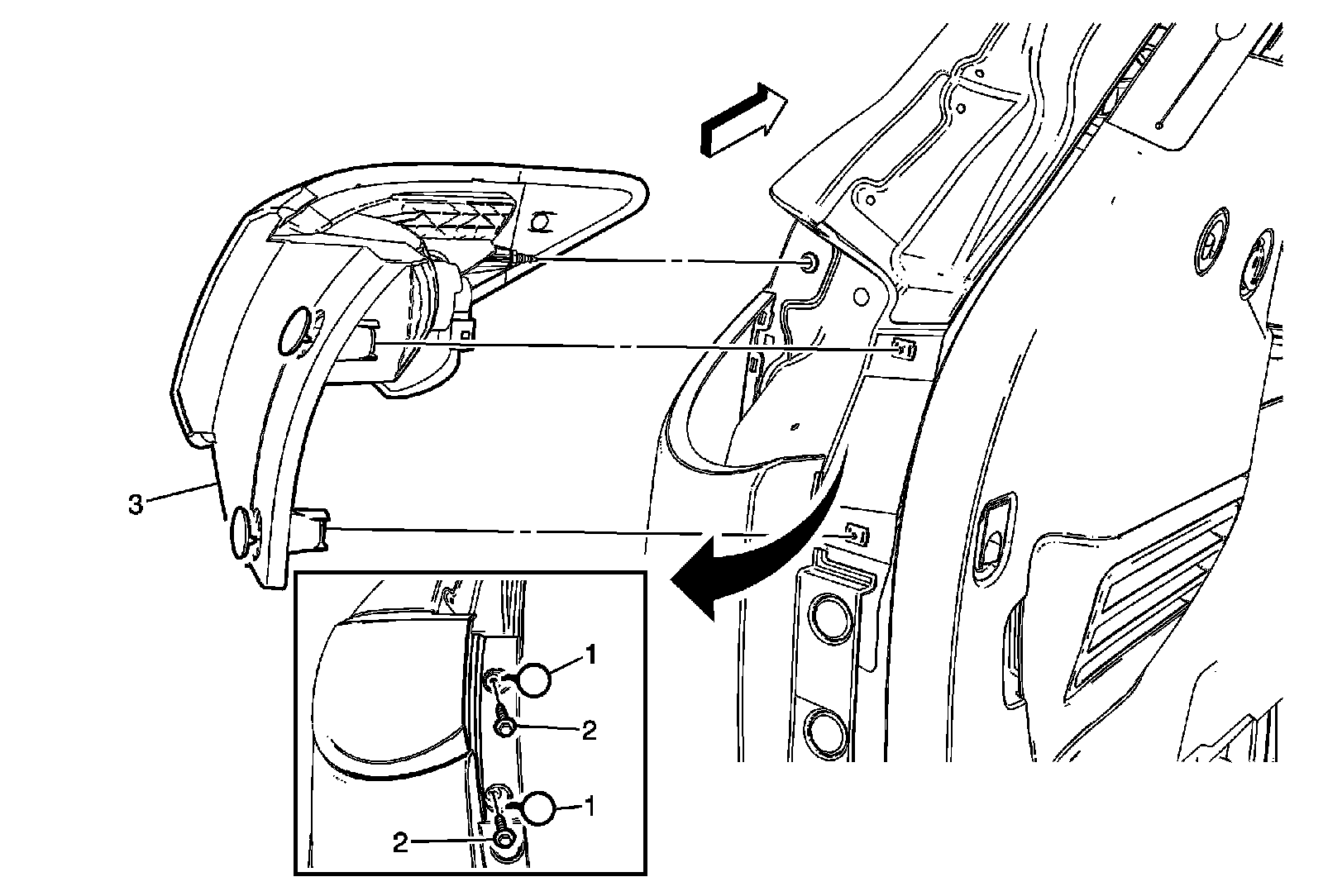 3
1
2
1
2