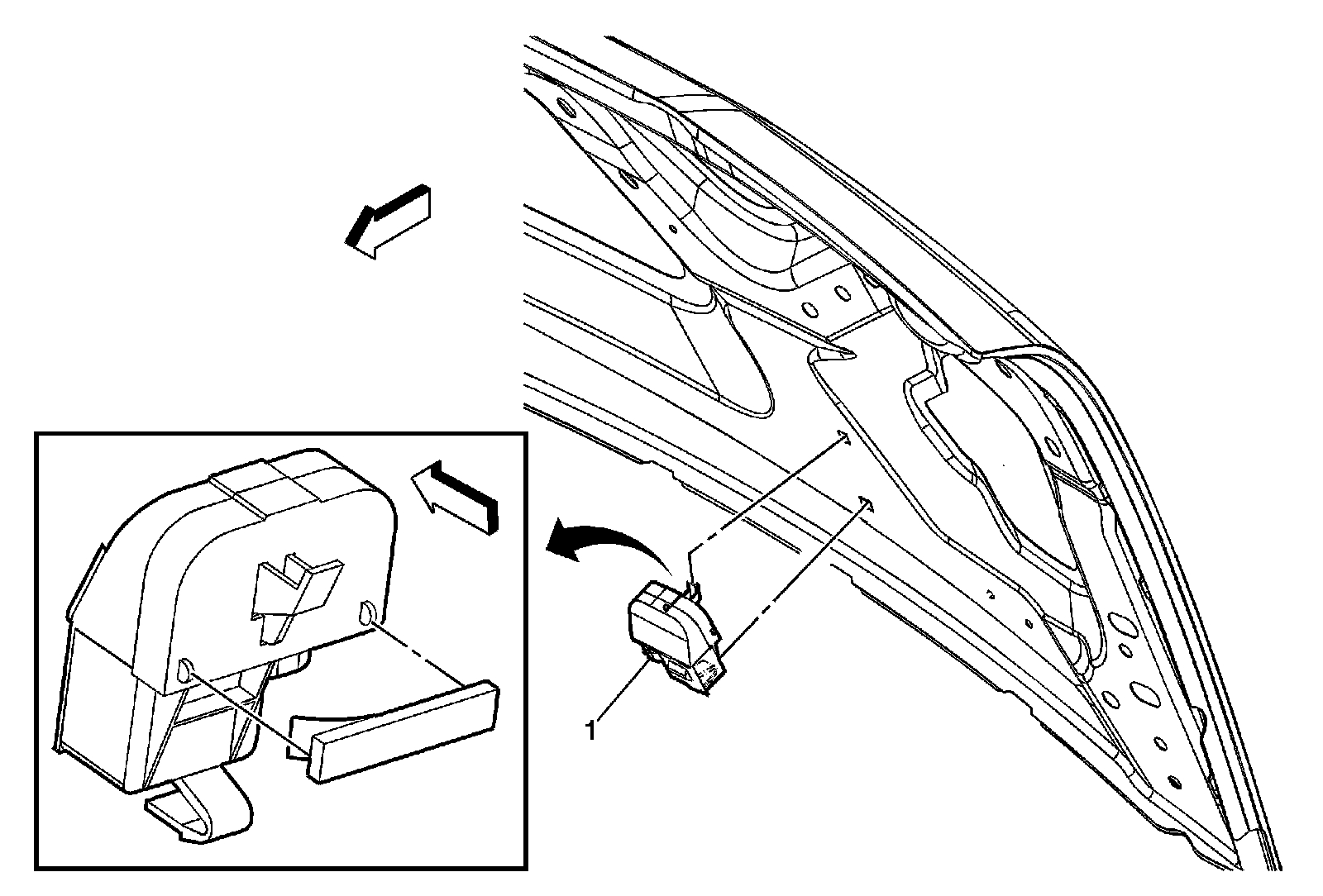 1