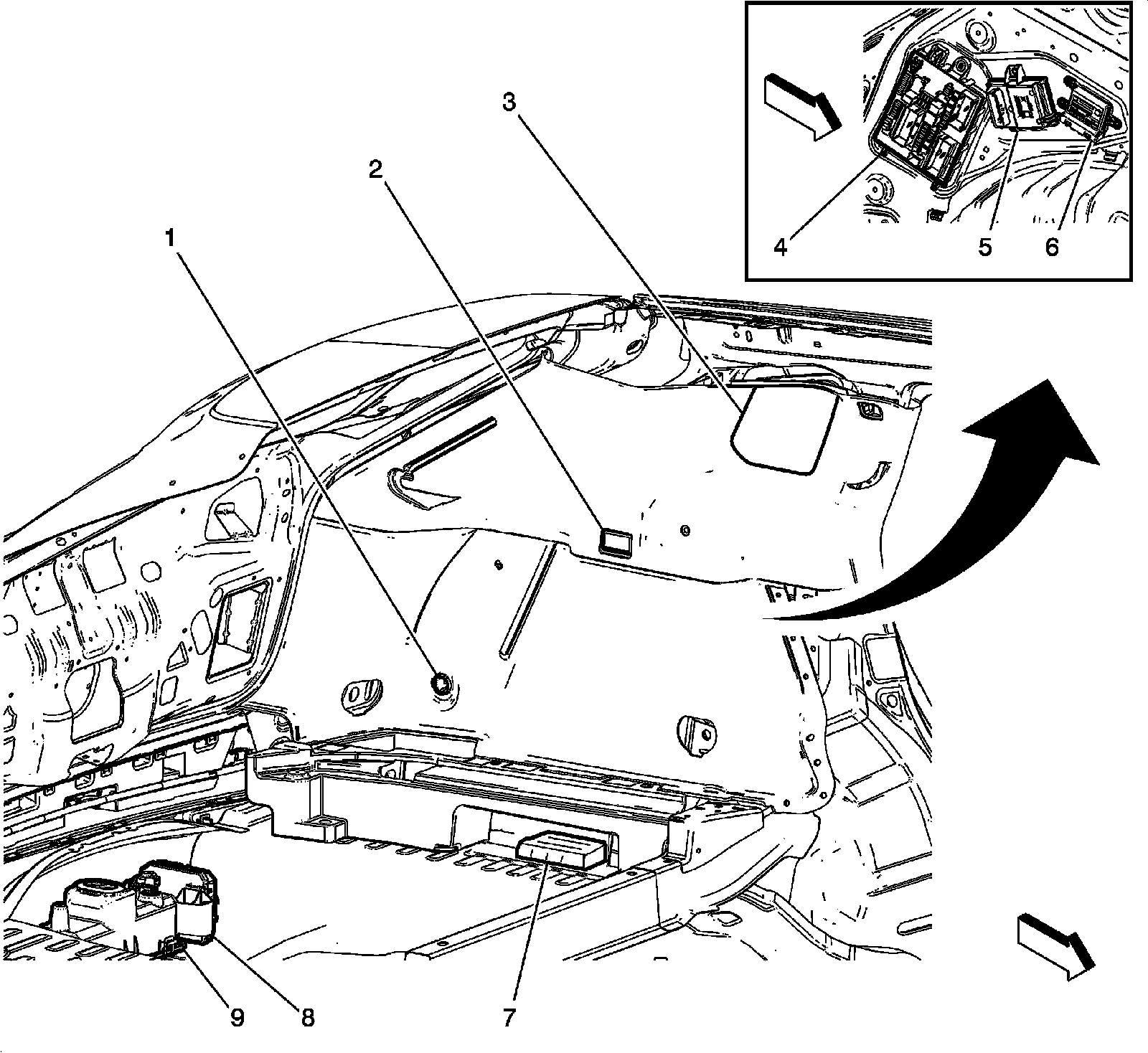 3
2
1
4
5
6
9
8
7