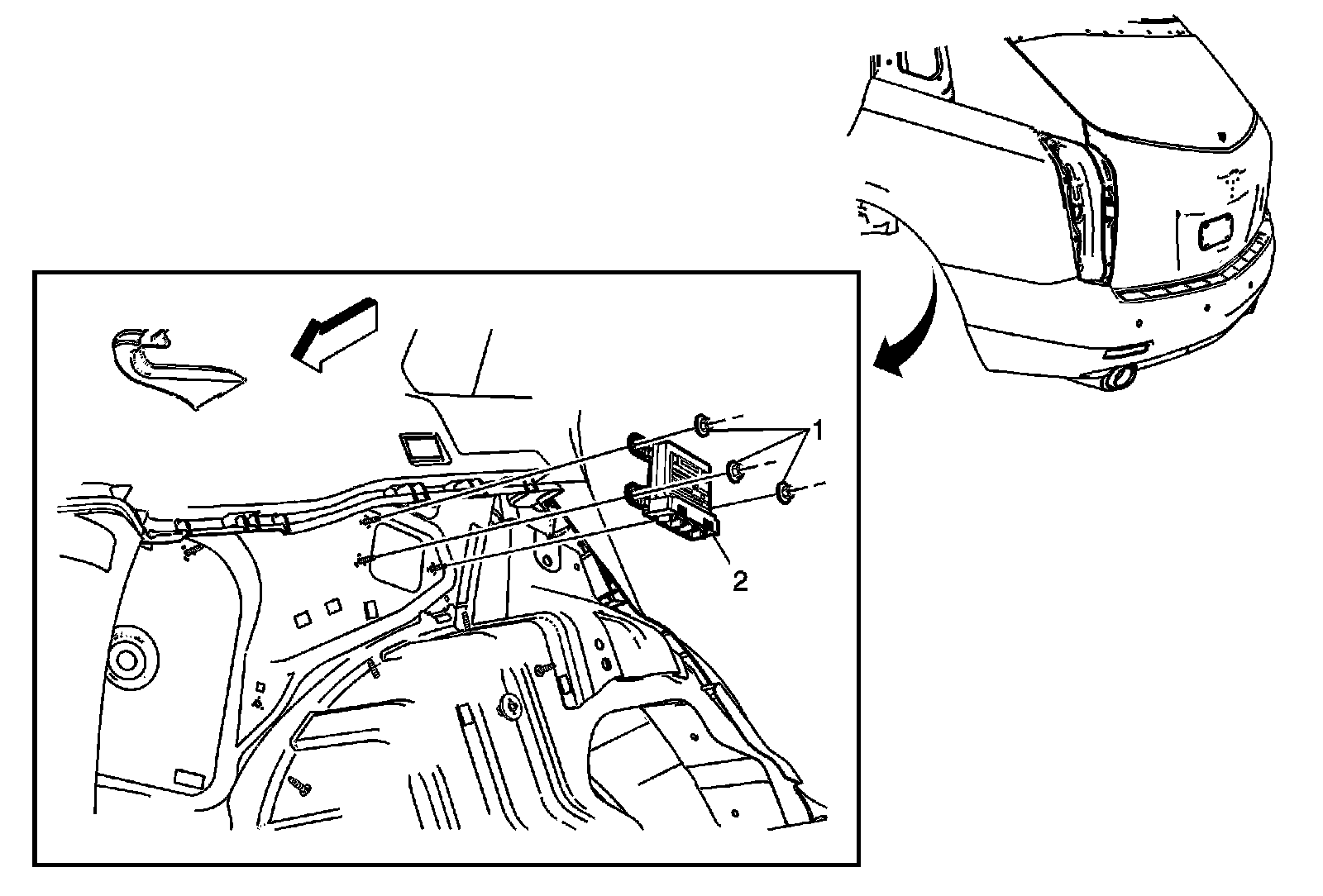 1
2