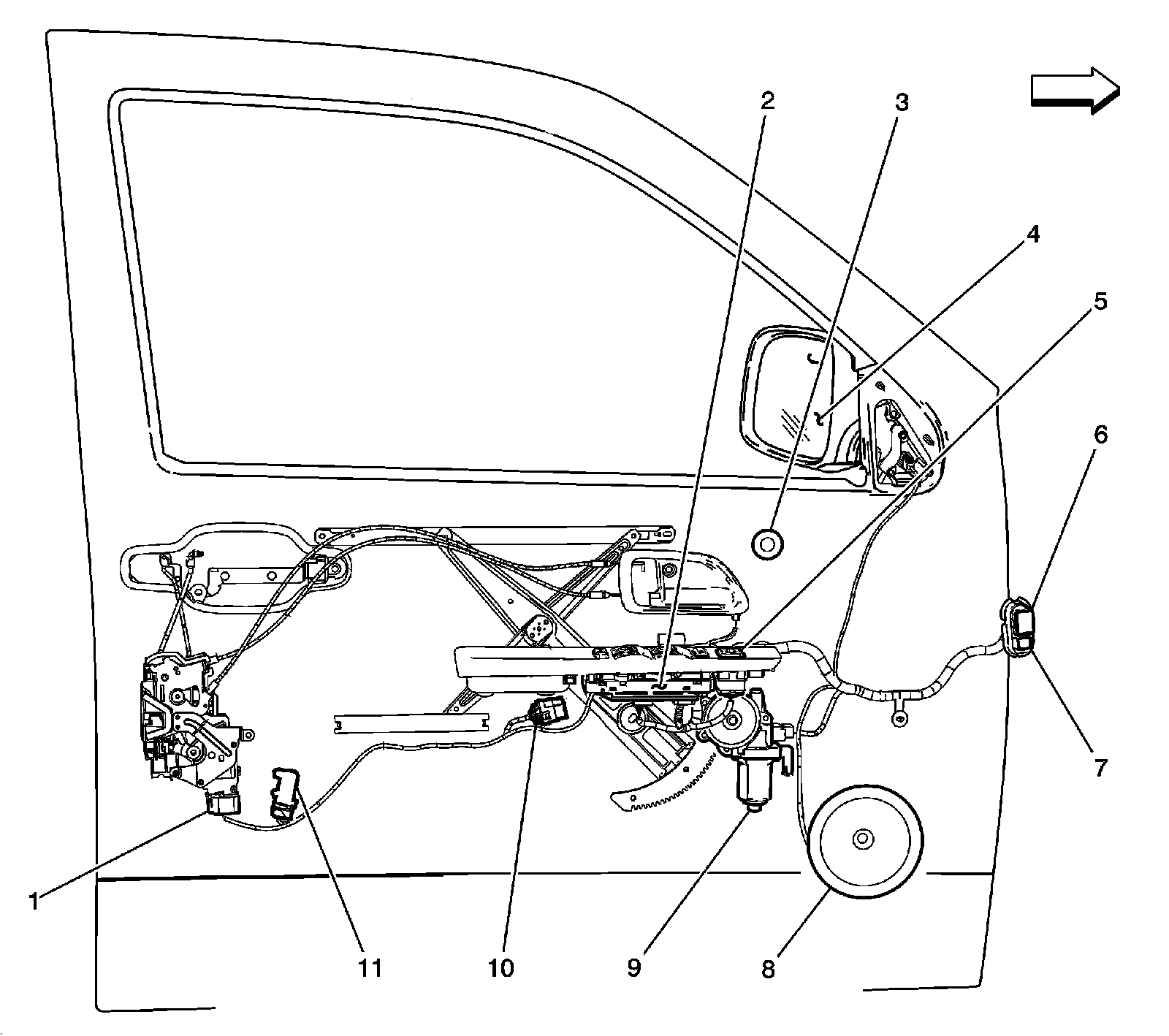 2
3
4
5
6
7
1
11
10
9
8