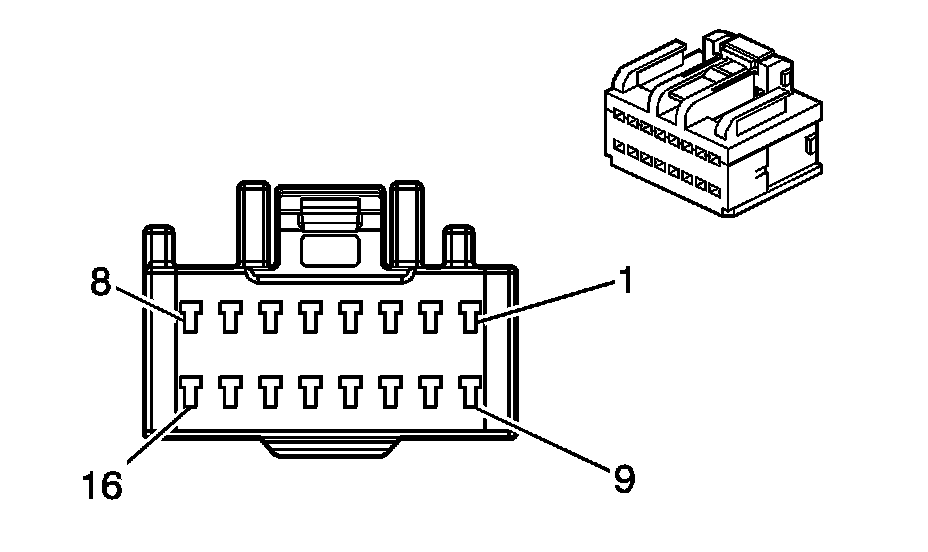 8
1
16
9