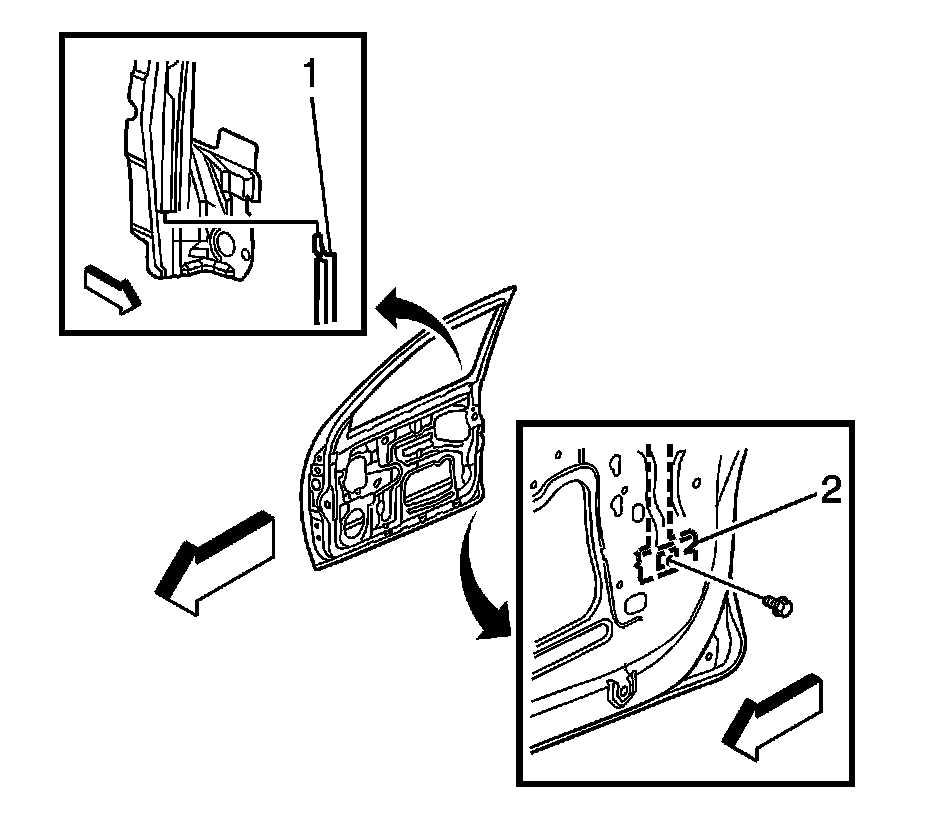 1

2