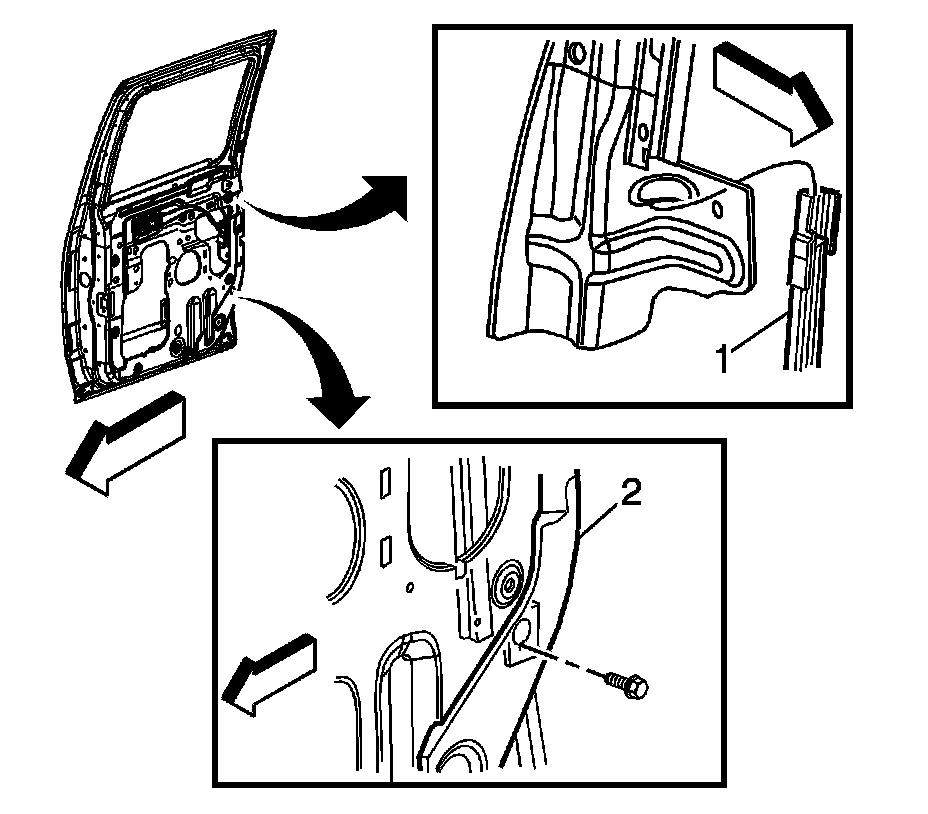 1
2