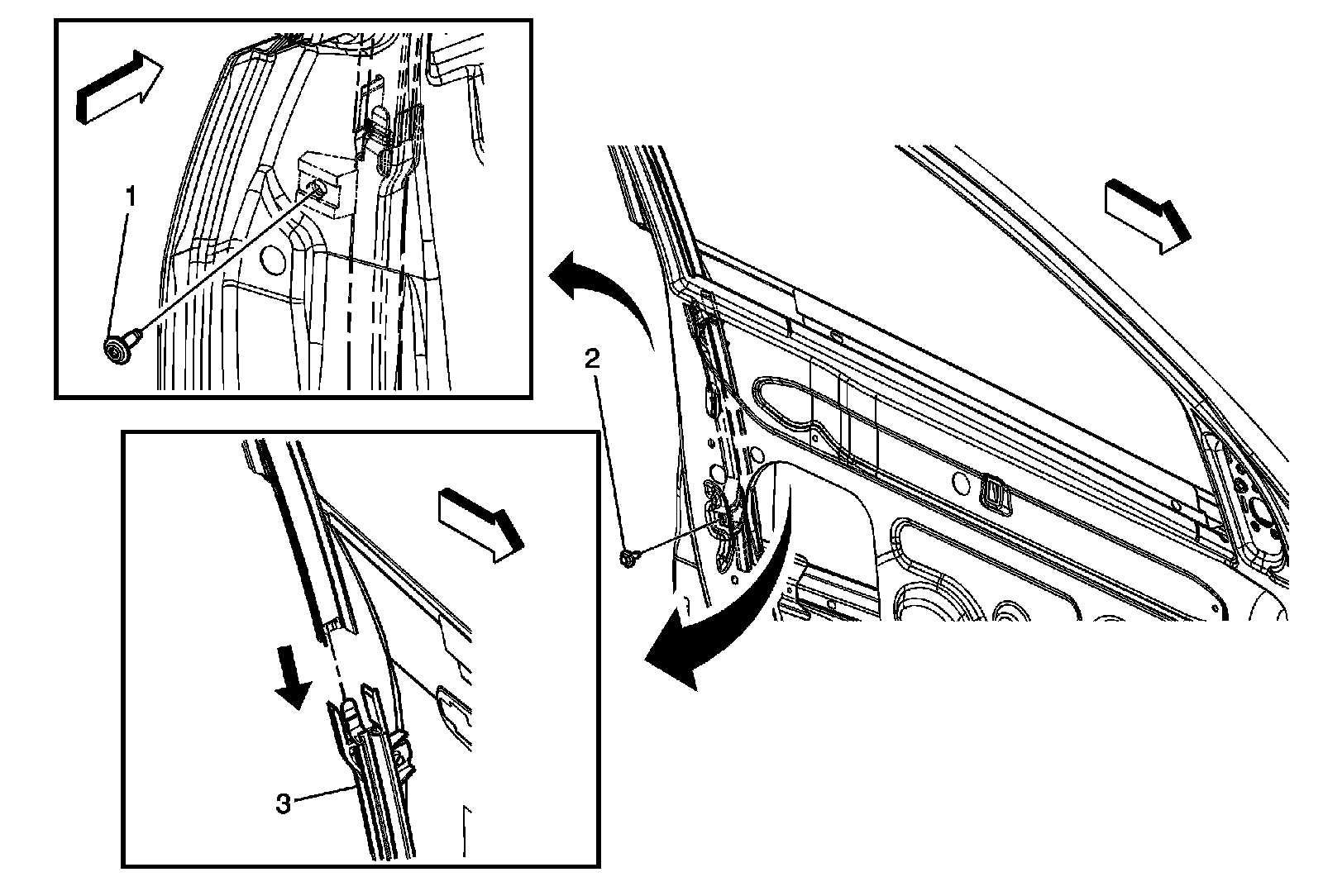 1

2

3