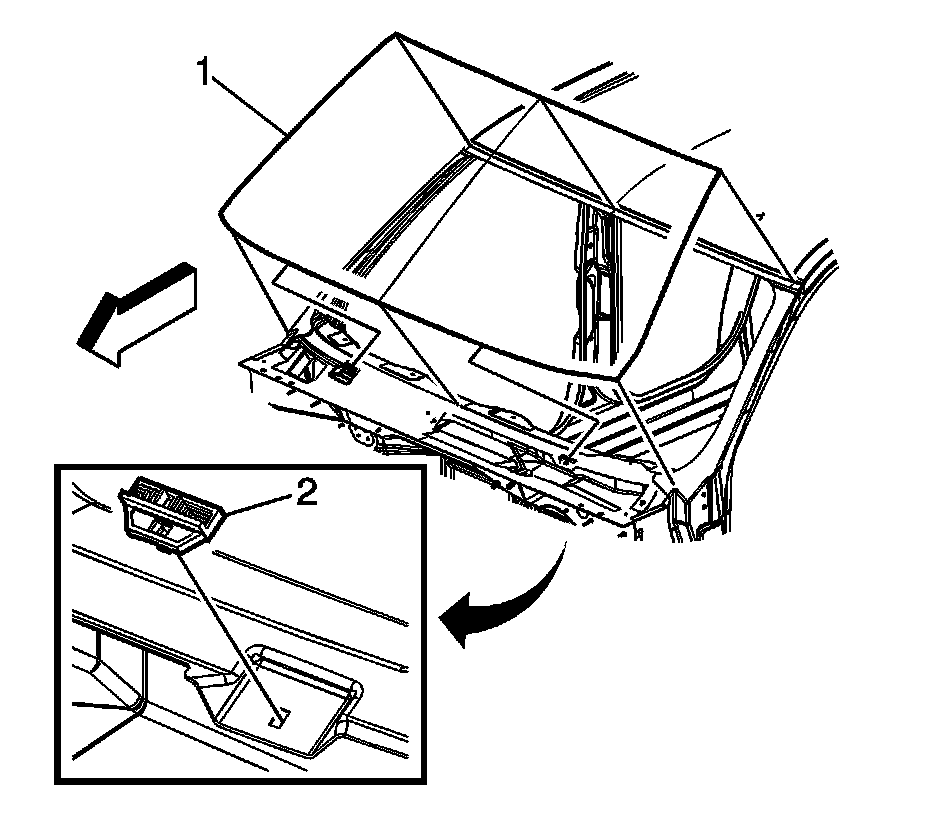 1

2