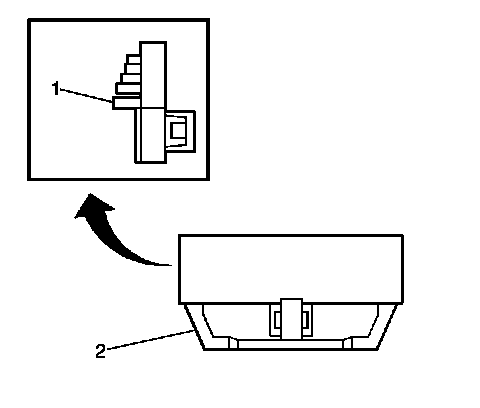 1
2