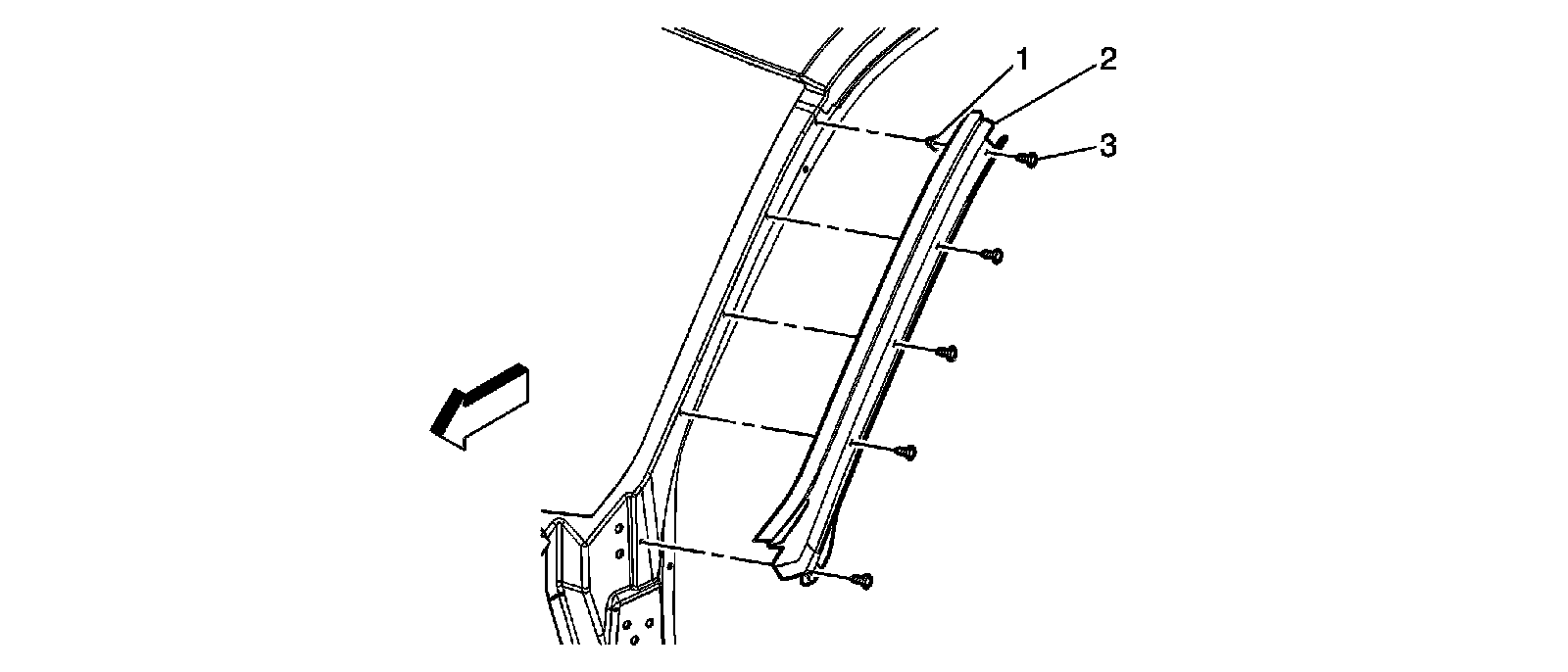 1
2
3