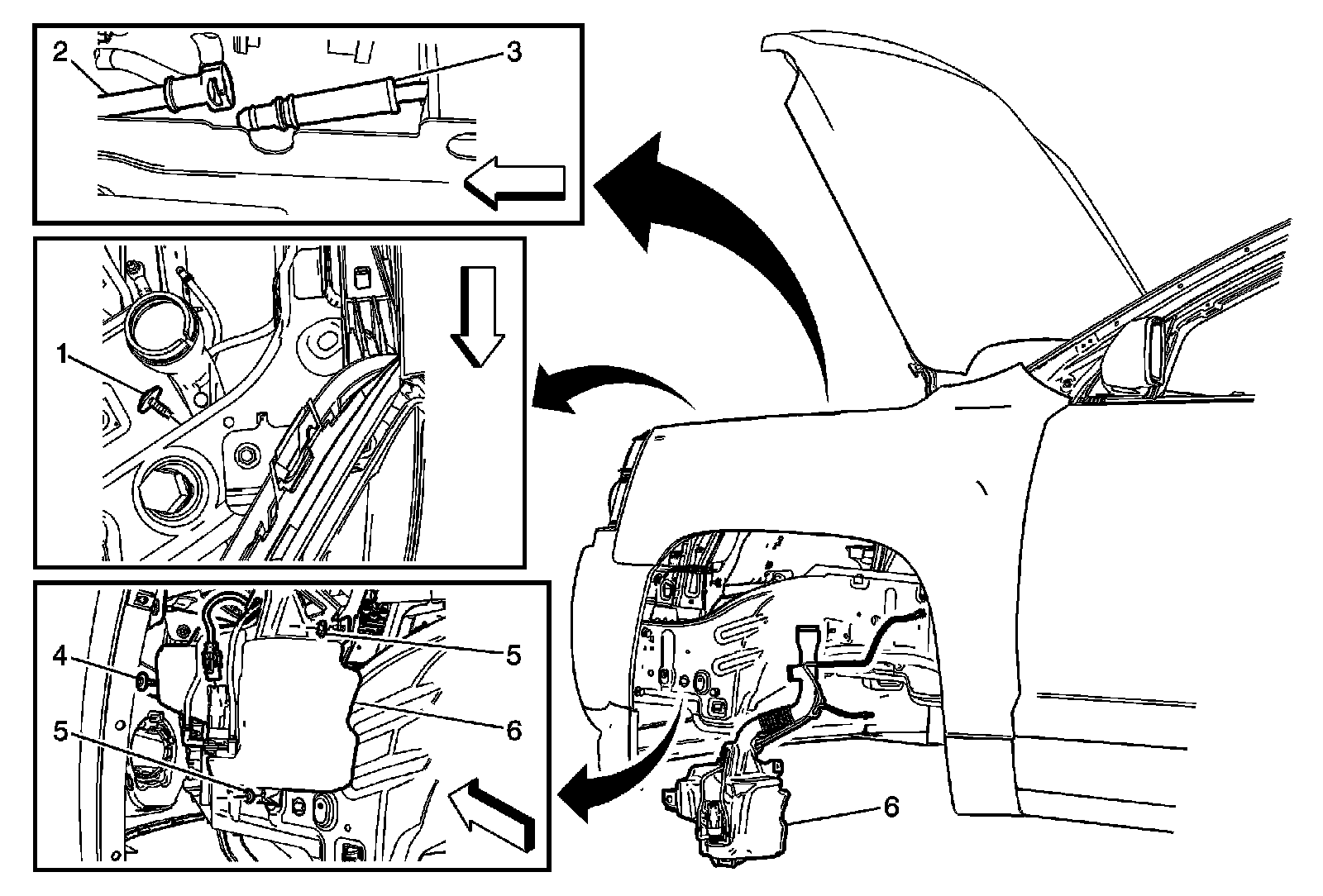 2
3
1
4
5
5
6
6