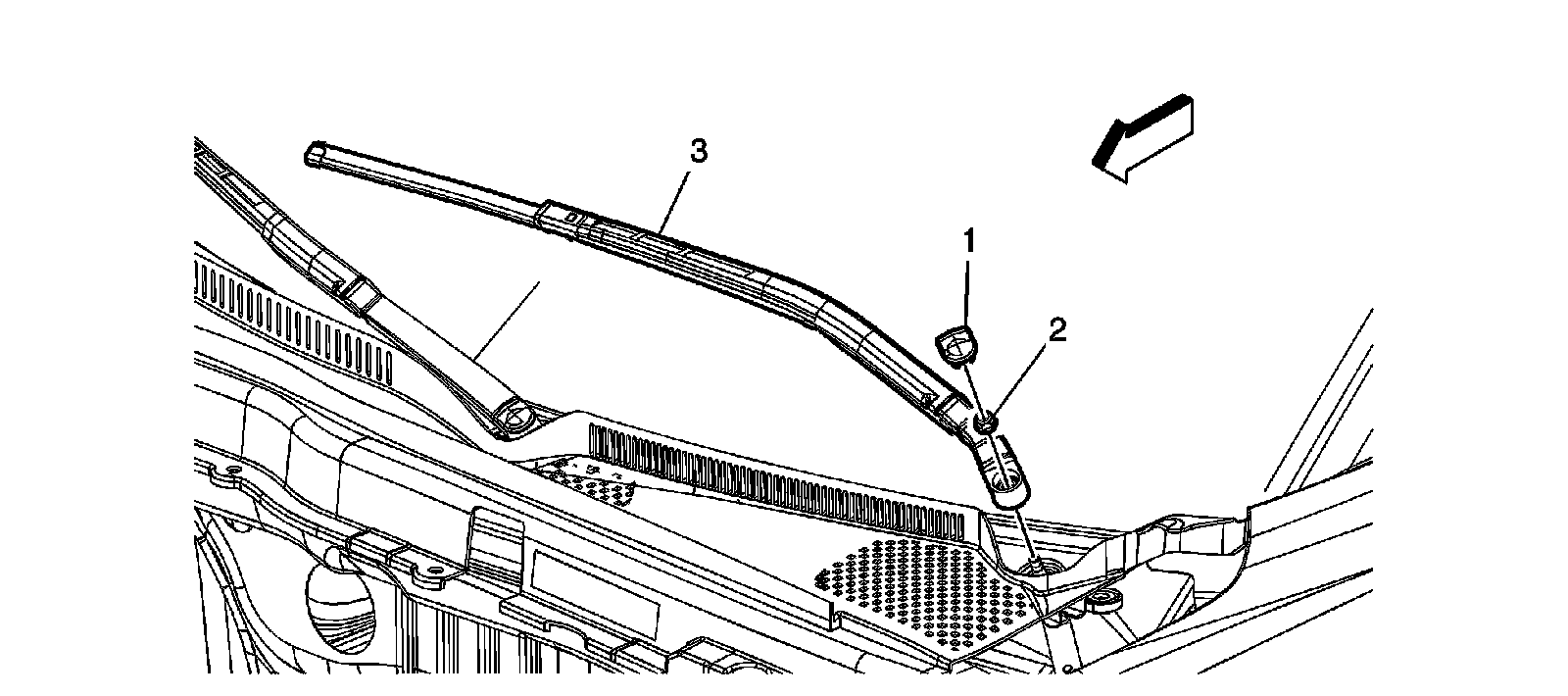 3
1
2